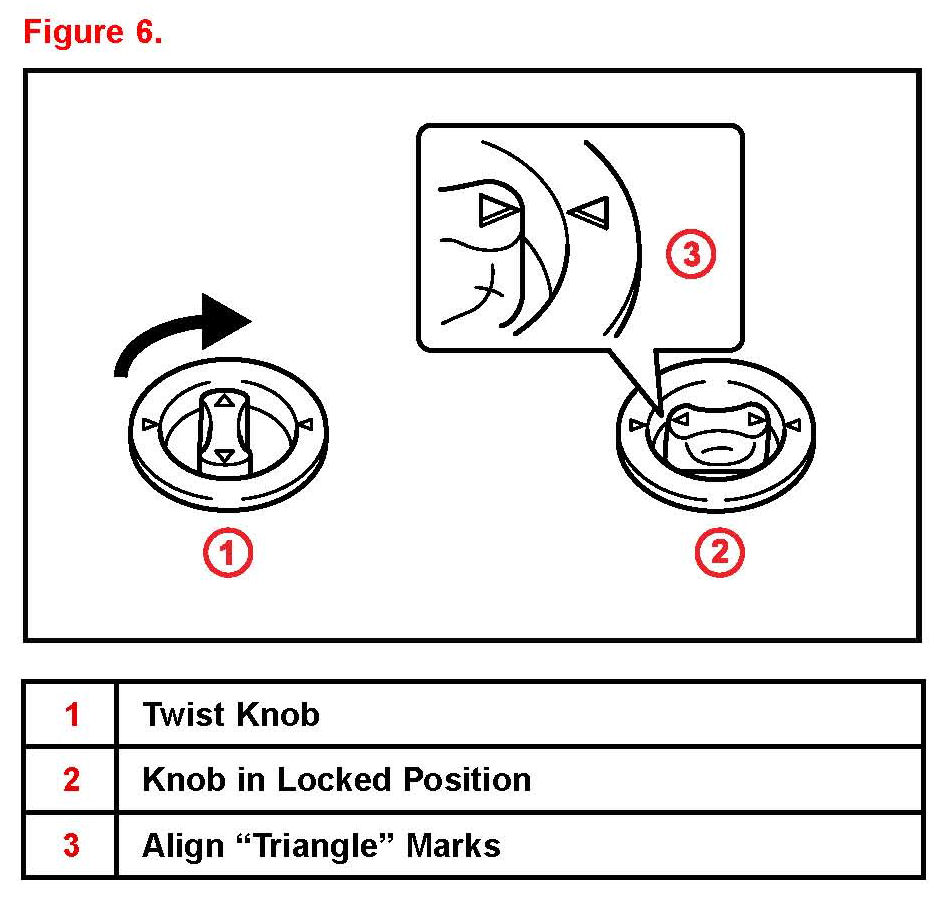 Figure 6.

3

1

2

| 1 | Twist Knob |
|---|---|
| 2 | Knob in Locked Position |
| 3 | Align “Triangle” Marks |