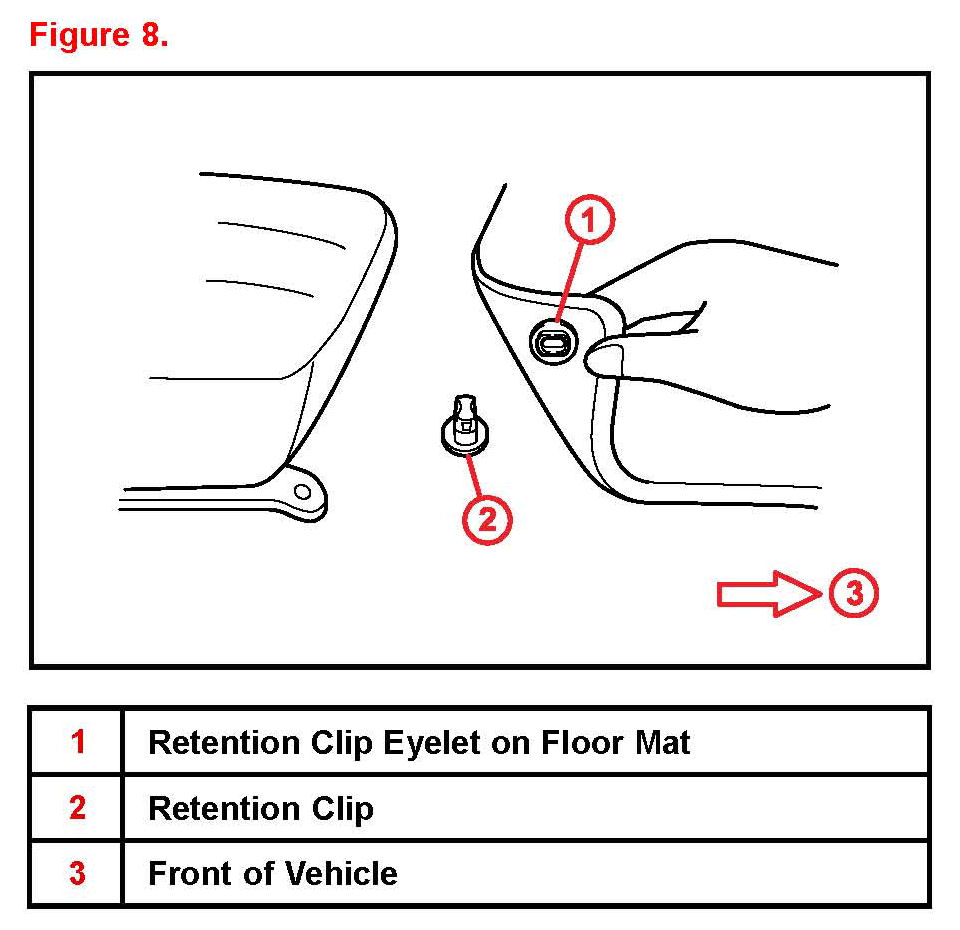 Figure 8.

1

2

3

| 1 | Retention Clip Eyelet on Floor Mat |
|---|---|
| 2 | Retention Clip |
| 3 | Front of Vehicle |