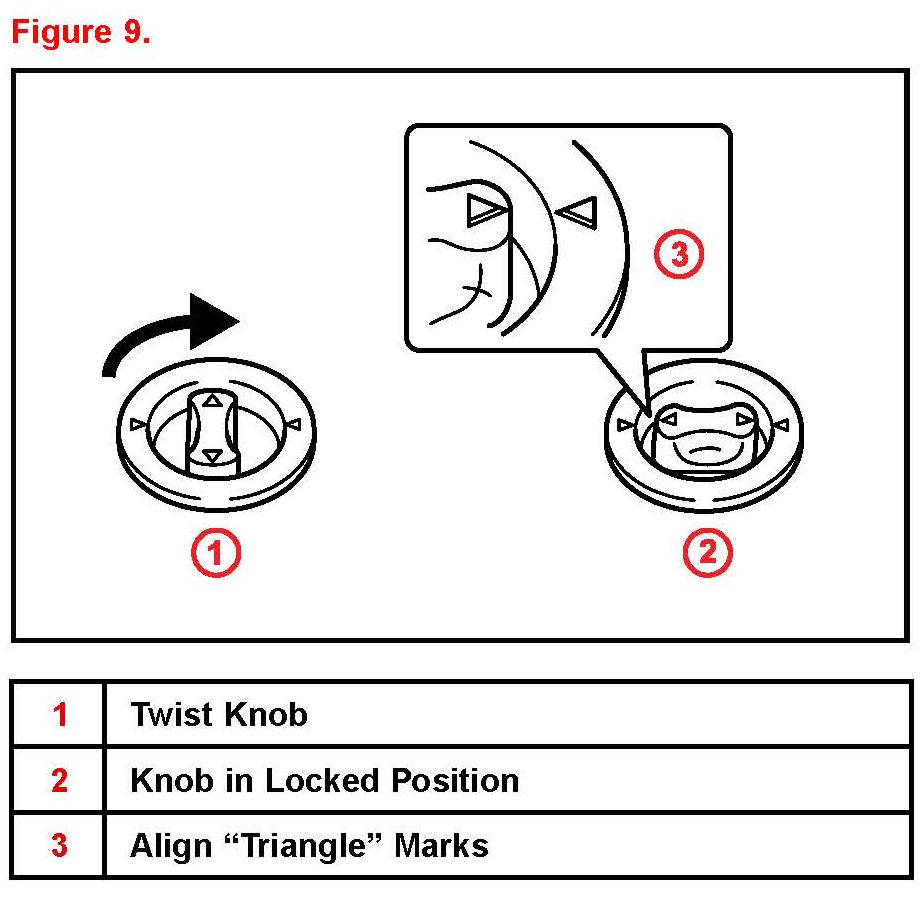 Figure 9.

3

1

2

| 1 | Twist Knob |
|---|---|
| 2 | Knob in Locked Position |
| 3 | Align “Triangle” Marks |