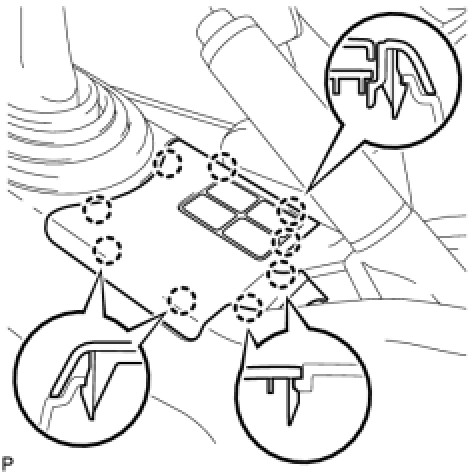 P