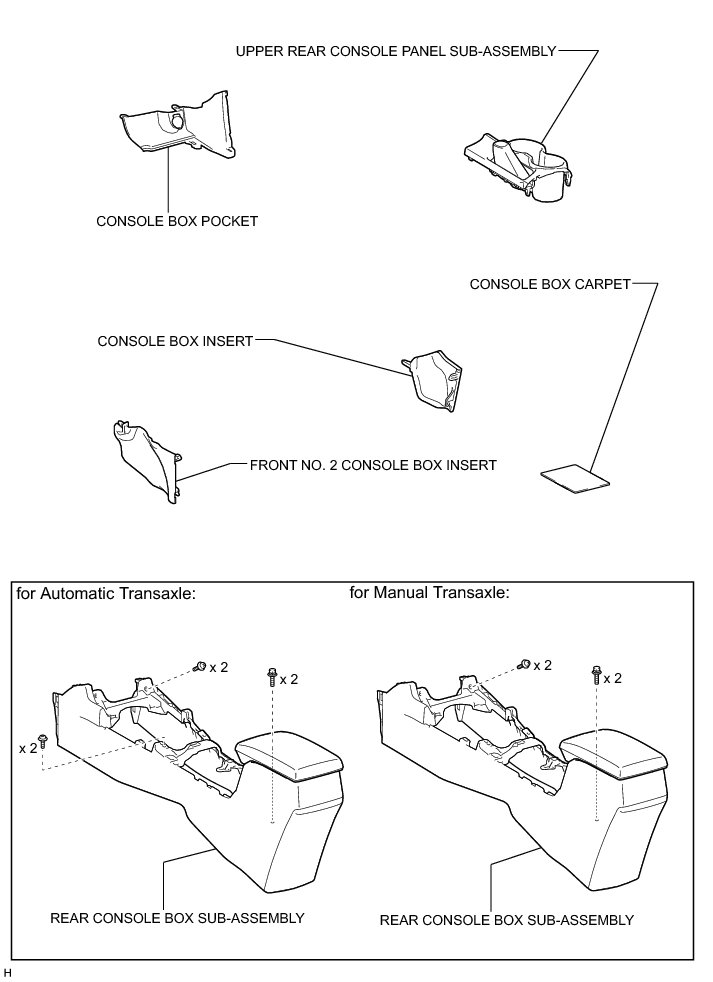 UPPER REAR CONSOLE PANEL SUB-ASSEMBLY

CONSOLE BOX POCKET

CONSOLE BOX CARPET

CONSOLE BOX INSERT

FRONT NO. 2 CONSOLE BOX INSERT

for Automatic Transaxle:

x 2

x 2

x 2

REAR CONSOLE BOX SUB-ASSEMBLY

for Manual Transaxle:

x 2

x 2

REAR CONSOLE BOX SUB-ASSEMBLY

H