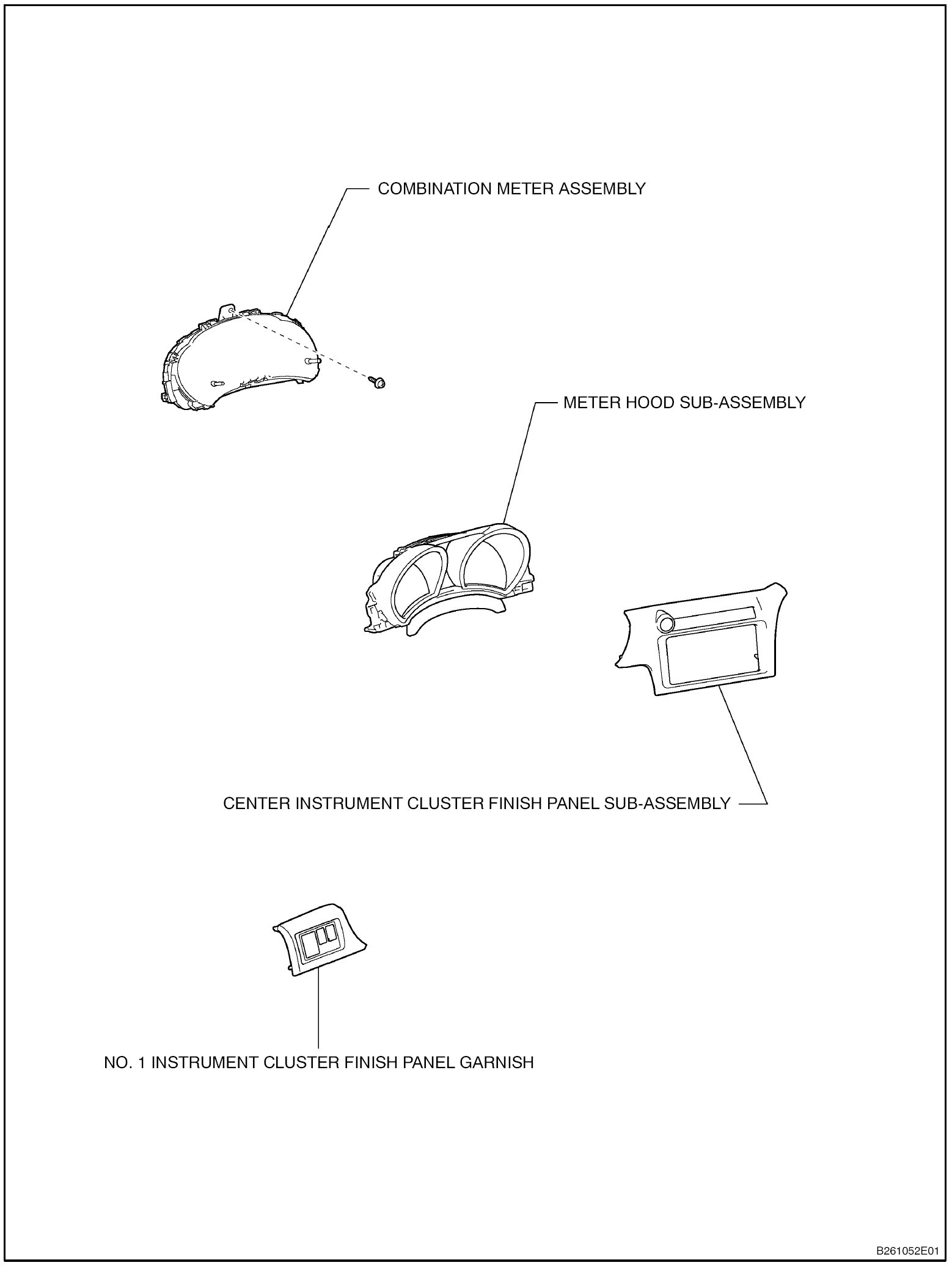 COMBINATION METER ASSEMBLY

METER HOOD SUB-ASSEMBLY

CENTER INSTRUMENT CLUSTER FINISH PANEL SUB-ASSEMBLY

NO. 1 INSTRUMENT CLUSTER FINISH PANEL GARNISH

B261052E01