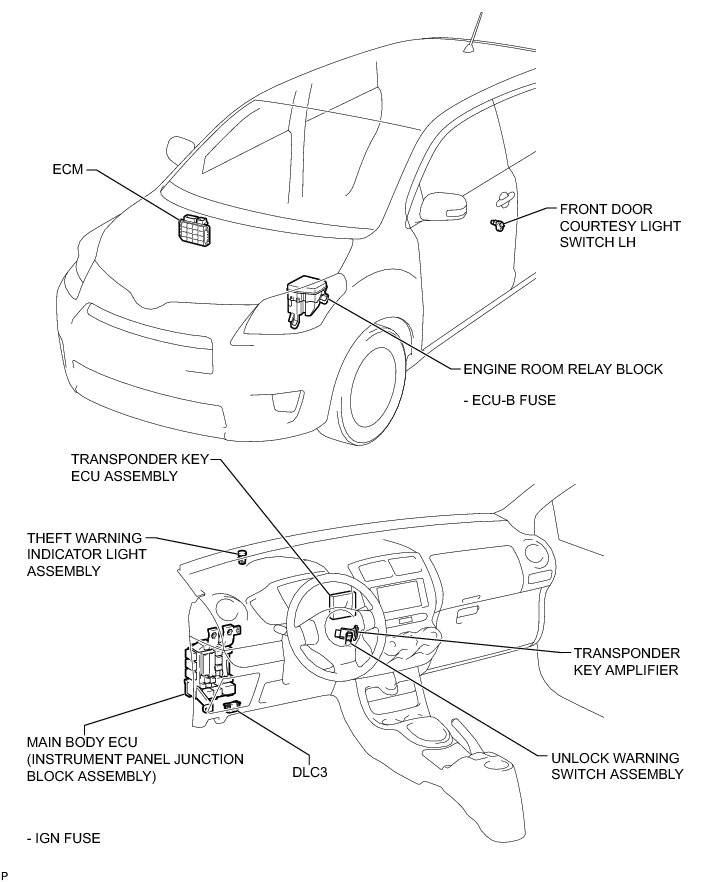 ECM

FRONT DOOR COURTESY LIGHT SWITCH LH

ENGINE ROOM RELAY BLOCK

- ECU-B FUSE

TRANSPONDER KEY ECU ASSEMBLY

THEFT WARNING INDICATOR LIGHT ASSEMBLY

TRANSPONDER KEY AMPLIFIER

MAIN BODY ECU (INSTRUMENT PANEL JUNCTION BLOCK ASSEMBLY)

DLC3

UNLOCK WARNING SWITCH ASSEMBLY

- IGN FUSE

P