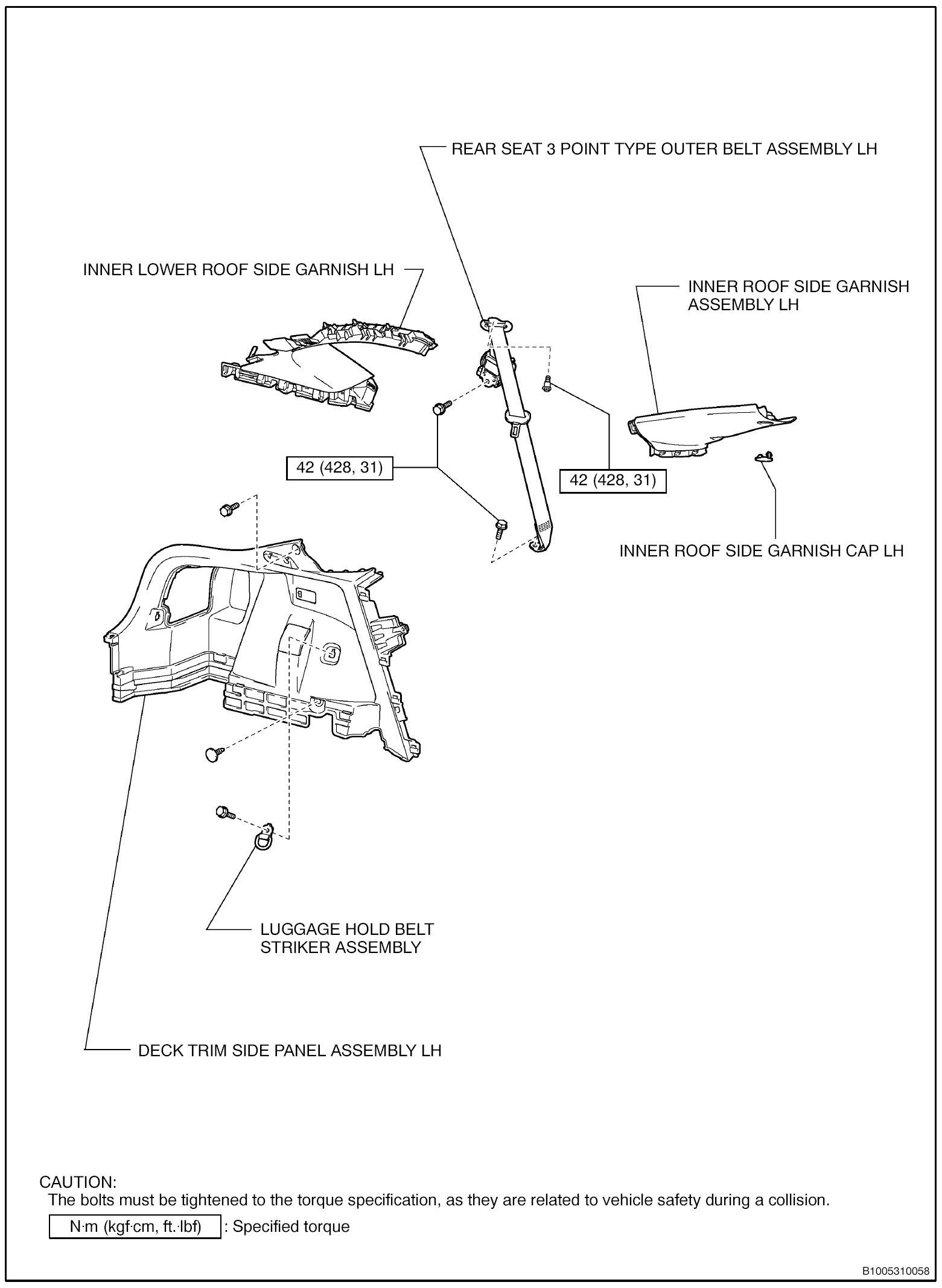 REAR SEAT 3 POINT TYPE OUTER BELT ASSEMBLY LH

INNER LOWER ROOF SIDE GARNISH LH

INNER ROOF SIDE GARNISH ASSEMBLY LH

42 (428, 31)

42 (428, 31)

INNER ROOF SIDE GARNISH CAP LH

LUGGAGE HOLD BELT STRIKER ASSEMBLY

DECK TRIM SIDE PANEL ASSEMBLY LH

CAUTION:
The bolts must be tightened to the torque specification, as they are related to vehicle safety during a collision.

N·m (kgf·cm, ft.·lbf) : Specified torque

B1005310058