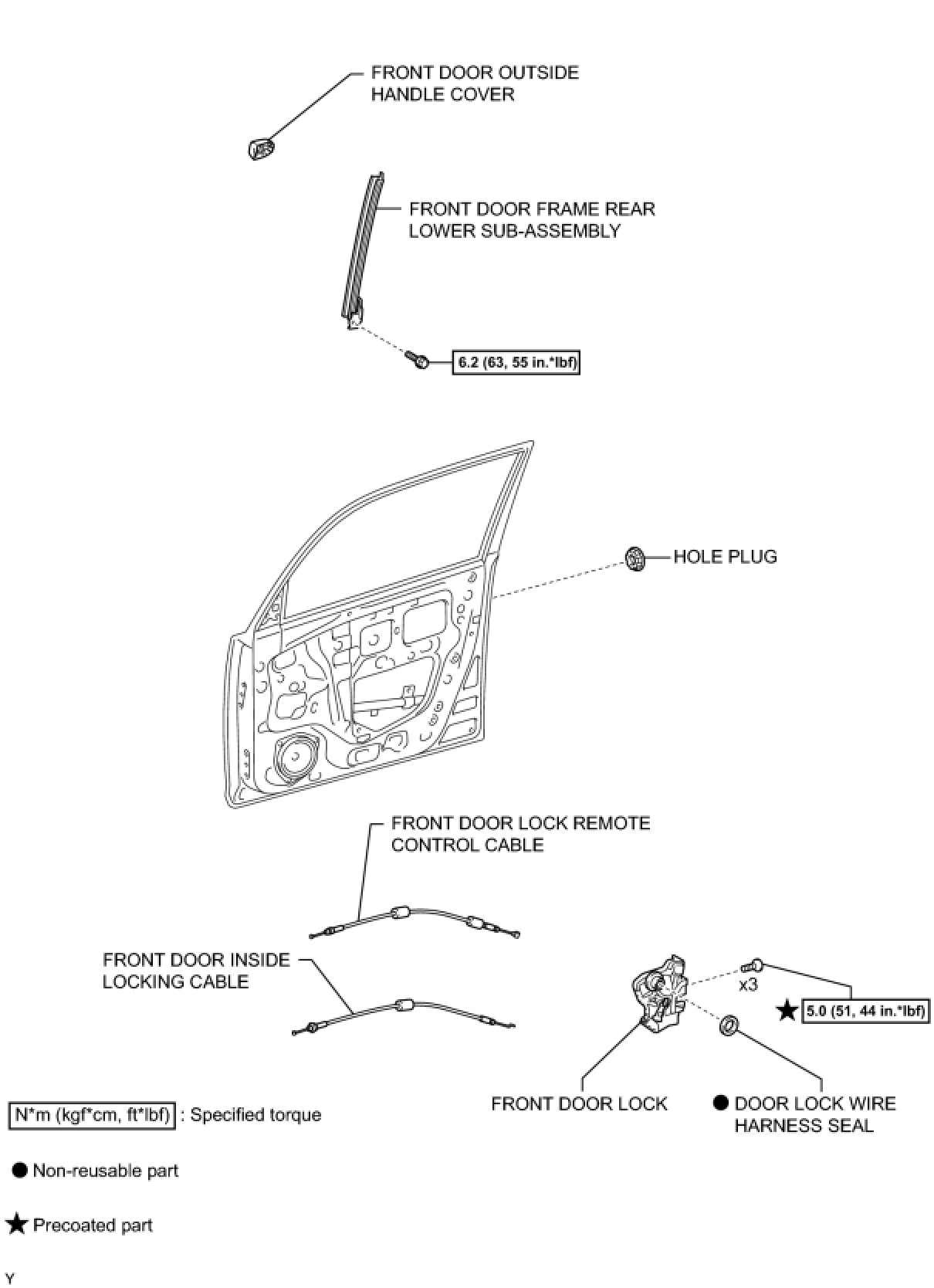 FRONT DOOR OUTSIDE HANDLE COVER

FRONT DOOR FRAME REAR LOWER SUB-ASSEMBLY

6.2 (63, 55 in.*lbf)

HOLE PLUG

FRONT DOOR LOCK REMOTE CONTROL CABLE

FRONT DOOR INSIDE LOCKING CABLE

x3

★ 5.0 (51, 44 in.*lbf)

FRONT DOOR LOCK

● DOOR LOCK WIRE HARNESS SEAL

N*m (kgf*cm, ft*lbf) : Specified torque

● Non-reusable part

★ Precoated part

Y