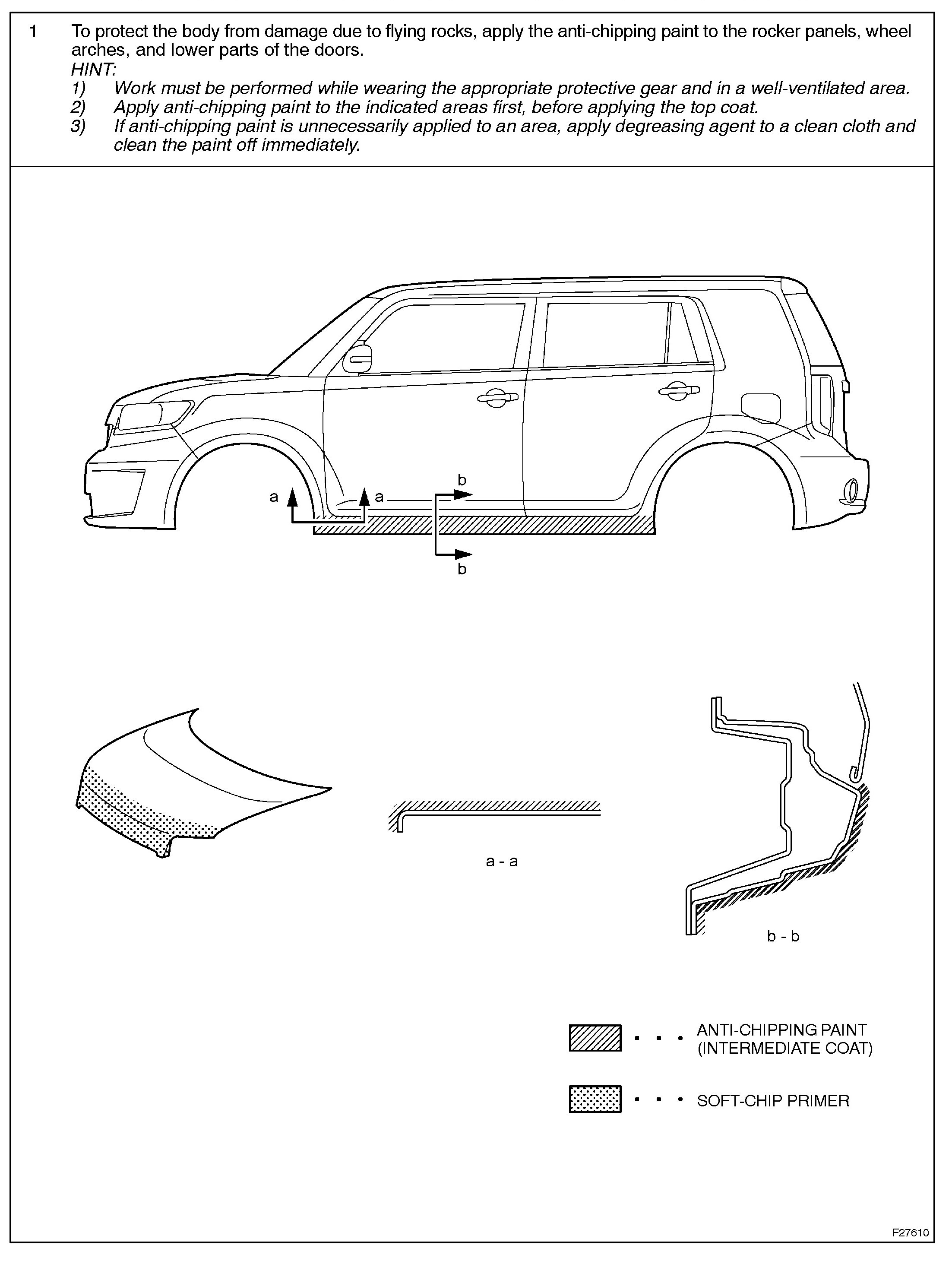 1 To protect the body from damage due to flying rocks, apply the anti-chipping paint to the rocker panels, wheel arches, and lower parts of the doors.

HINT:

1) Work must be performed while wearing the appropriate protective gear and in a well-ventilated area.

2) Apply anti-chipping paint to the indicated areas first, before applying the top coat.

3) If anti-chipping paint is unnecessarily applied to an area, apply degreasing agent to a clean cloth and clean the paint off immediately.

a a b b

a - a

b - b

. . . ANTI-CHIPPING PAINT (INTERMEDIATE COAT)

. . . SOFT-CHIP PRIMER

F27610