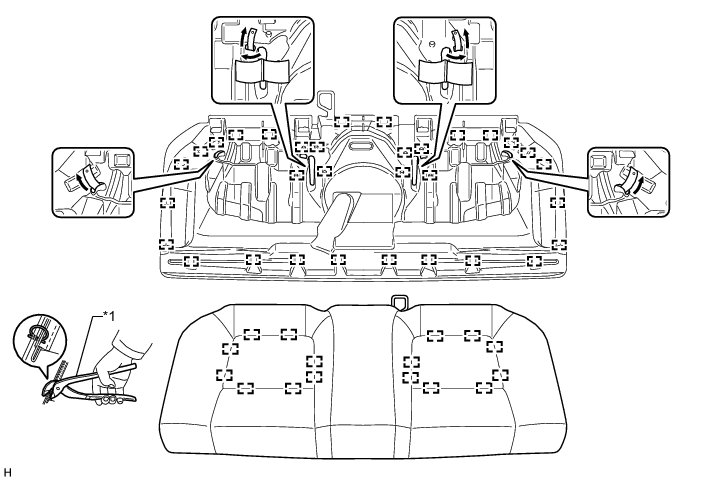 *1

H