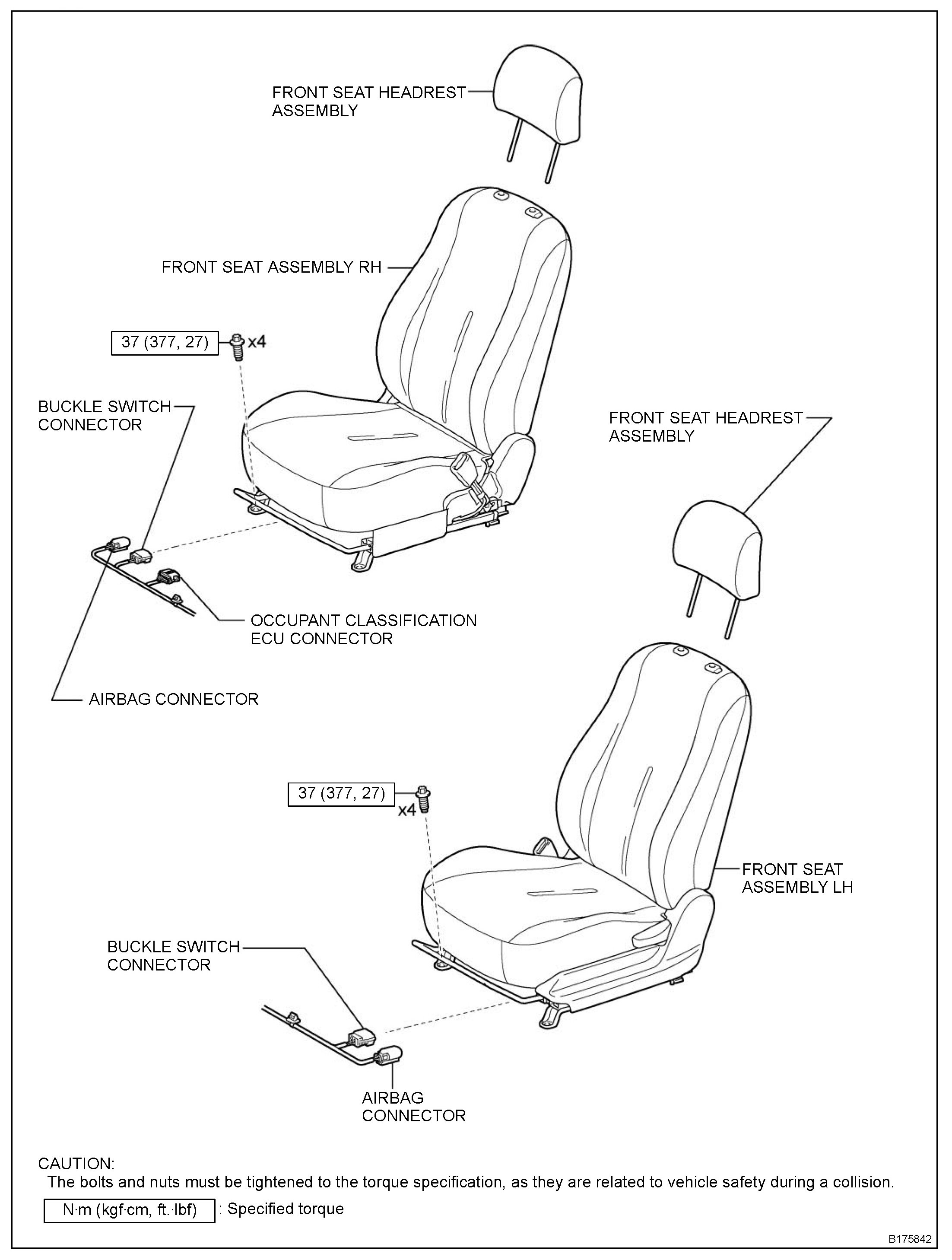 FRONT SEAT HEADREST ASSEMBLY

FRONT SEAT ASSEMBLY RH

37 (377, 27)

x4

BUCKLE SWITCH CONNECTOR

FRONT SEAT HEADREST ASSEMBLY

OCCUPANT CLASSIFICATION ECU CONNECTOR

AIRBAG CONNECTOR

37 (377, 27)

x4

FRONT SEAT ASSEMBLY LH

BUCKLE SWITCH CONNECTOR

AIRBAG CONNECTOR

CAUTION:
The bolts and nuts must be tightened to the torque specification, as they are related to vehicle safety during a collision.

N·m (kgf·cm, ft.·lbf) : Specified torque

B175842