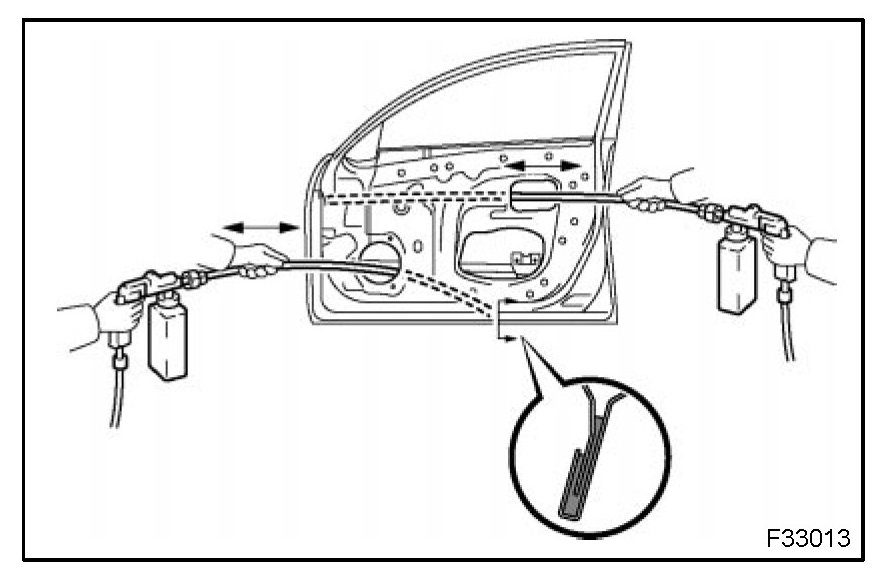 F33013