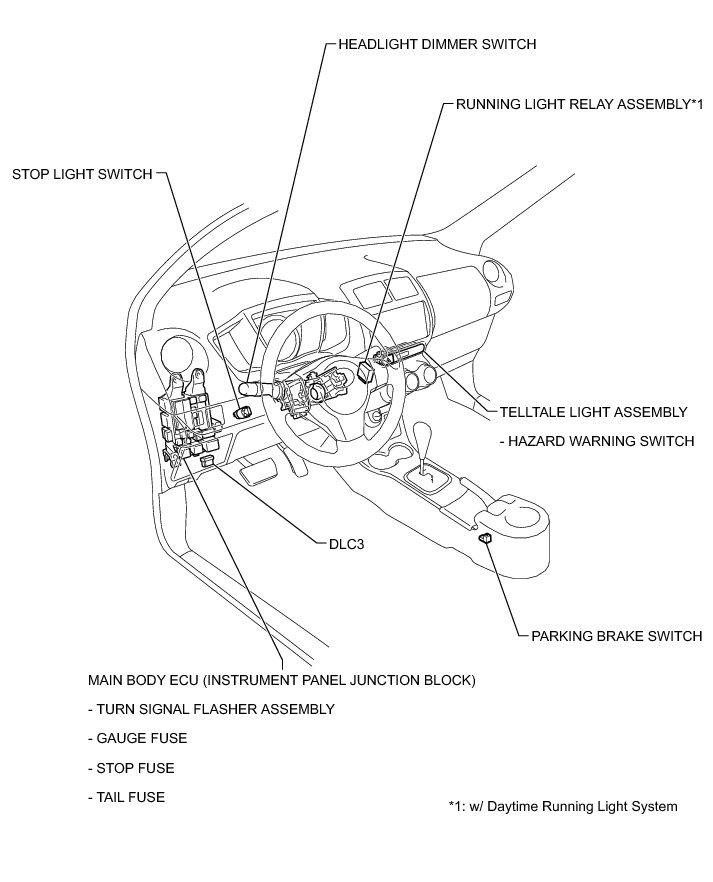 HEADLIGHT DIMMER SWITCH

RUNNING LIGHT RELAY ASSEMBLY*1

STOP LIGHT SWITCH

TELLTALE LIGHT ASSEMBLY

- HAZARD WARNING SWITCH

DLC3

PARKING BRAKE SWITCH

MAIN BODY ECU (INSTRUMENT PANEL JUNCTION BLOCK)

- TURN SIGNAL FLASHER ASSEMBLY

- GAUGE FUSE

- STOP FUSE

- TAIL FUSE

*1: w/ Daytime Running Light System