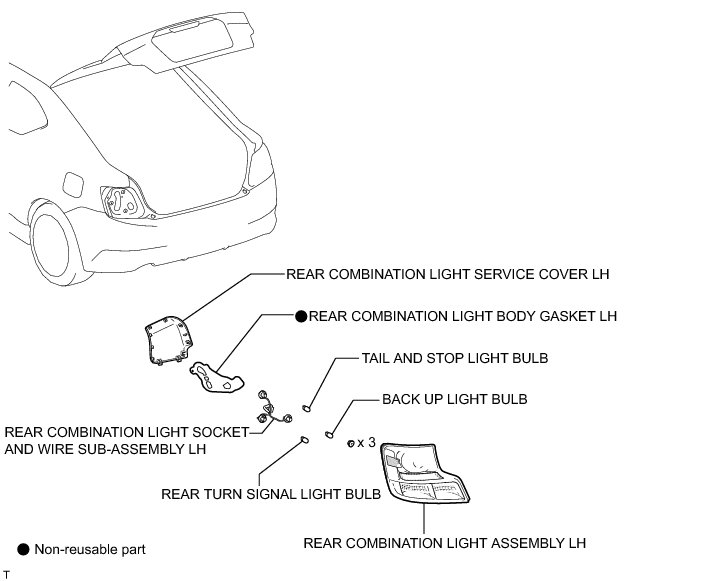 REAR COMBINATION LIGHT SERVICE COVER LH

● REAR COMBINATION LIGHT BODY GASKET LH

TAIL AND STOP LIGHT BULB

BACK UP LIGHT BULB

REAR COMBINATION LIGHT SOCKET AND WIRE SUB-ASSEMBLY LH

x 3

REAR TURN SIGNAL LIGHT BULB

REAR COMBINATION LIGHT ASSEMBLY LH

● Non-reusable part

T