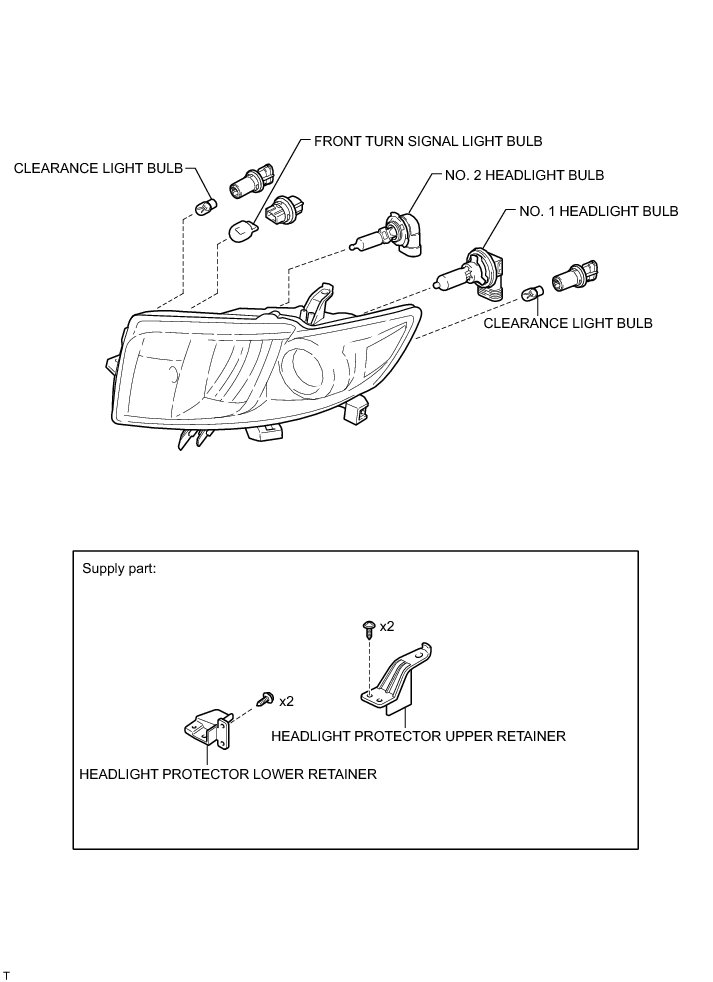 FRONT TURN SIGNAL LIGHT BULB
CLEARANCE LIGHT BULB
NO. 2 HEADLIGHT BULB
NO. 1 HEADLIGHT BULB
CLEARANCE LIGHT BULB

Supply part:
x2
x2
HEADLIGHT PROTECTOR UPPER RETAINER
HEADLIGHT PROTECTOR LOWER RETAINER

T