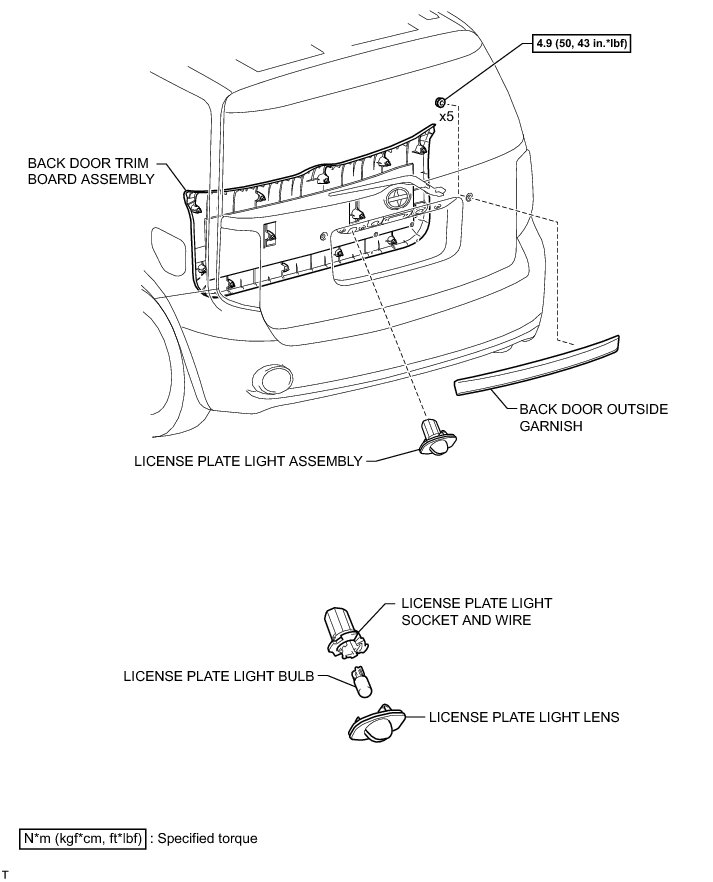 4.9 (50, 43 in.*lbf)

x5

BACK DOOR TRIM BOARD ASSEMBLY

BACK DOOR OUTSIDE GARNISH

LICENSE PLATE LIGHT ASSEMBLY

LICENSE PLATE LIGHT SOCKET AND WIRE

LICENSE PLATE LIGHT BULB

LICENSE PLATE LIGHT LENS

N*m (kgf*cm, ft*lbf) : Specified torque

T