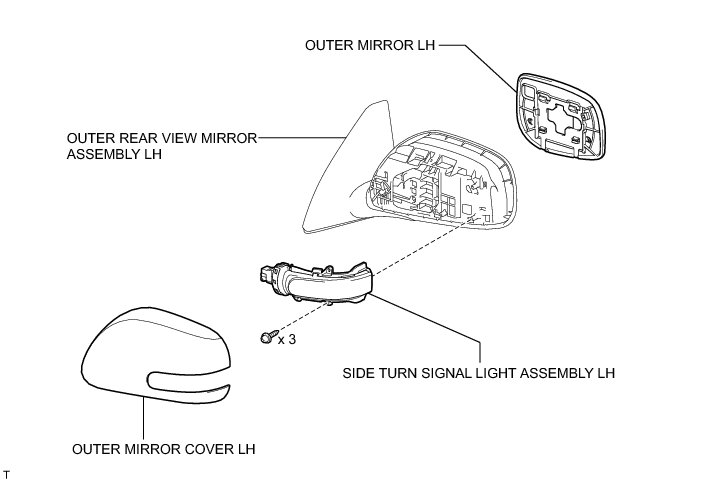 OUTER MIRROR LH

OUTER REAR VIEW MIRROR ASSEMBLY LH

x 3

SIDE TURN SIGNAL LIGHT ASSEMBLY LH

OUTER MIRROR COVER LH

T