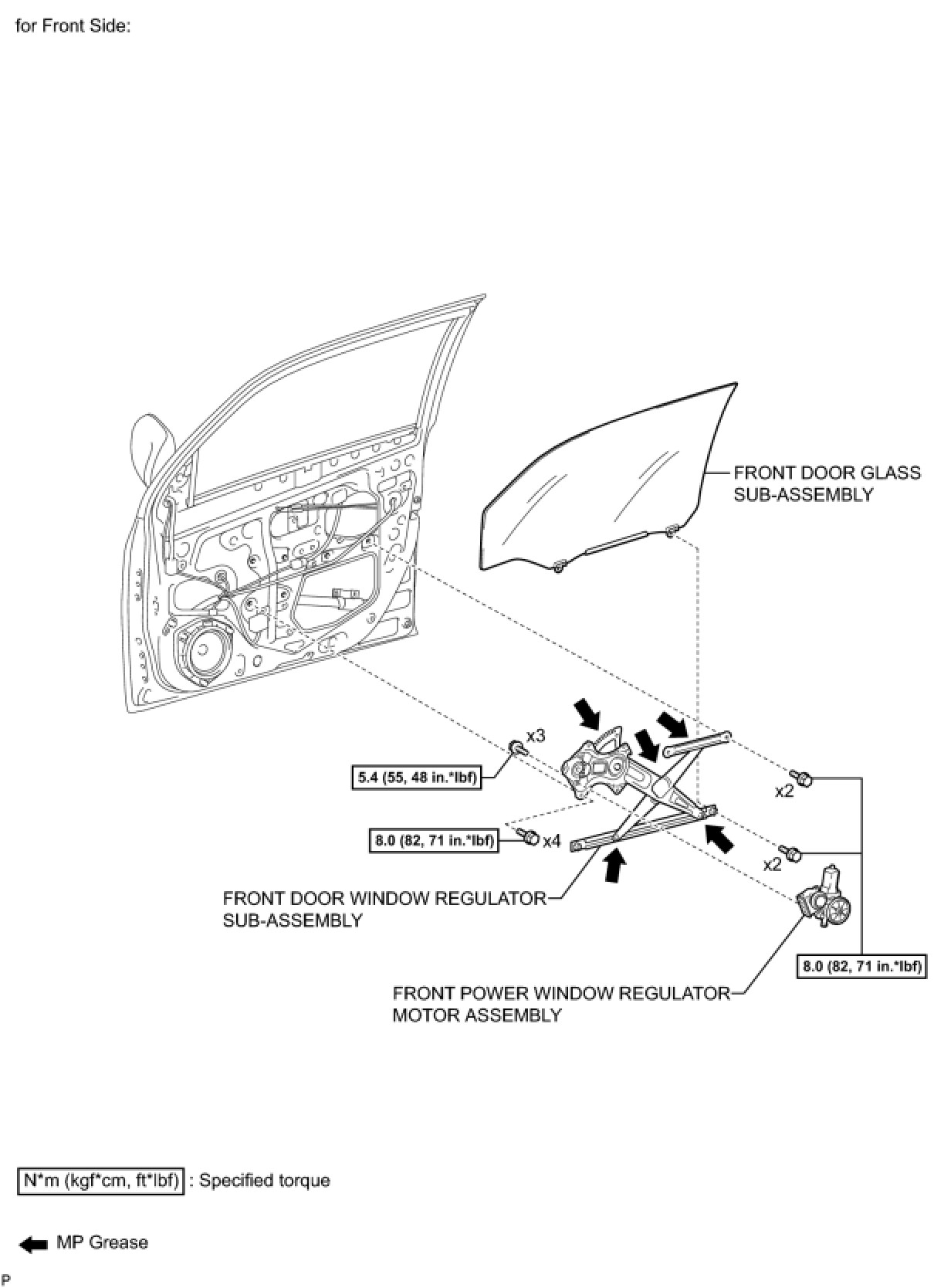 for Front Side:

FRONT DOOR GLASS SUB-ASSEMBLY

x3

5.4 (55, 48 in.*lbf)

x2

8.0 (82, 71 in.*lbf)

x4

x2

FRONT DOOR WINDOW REGULATOR SUB-ASSEMBLY

8.0 (82, 71 in.*lbf)

FRONT POWER WINDOW REGULATOR MOTOR ASSEMBLY

N*m (kgf*cm, ft*lbf) : Specified torque

MP Grease

P