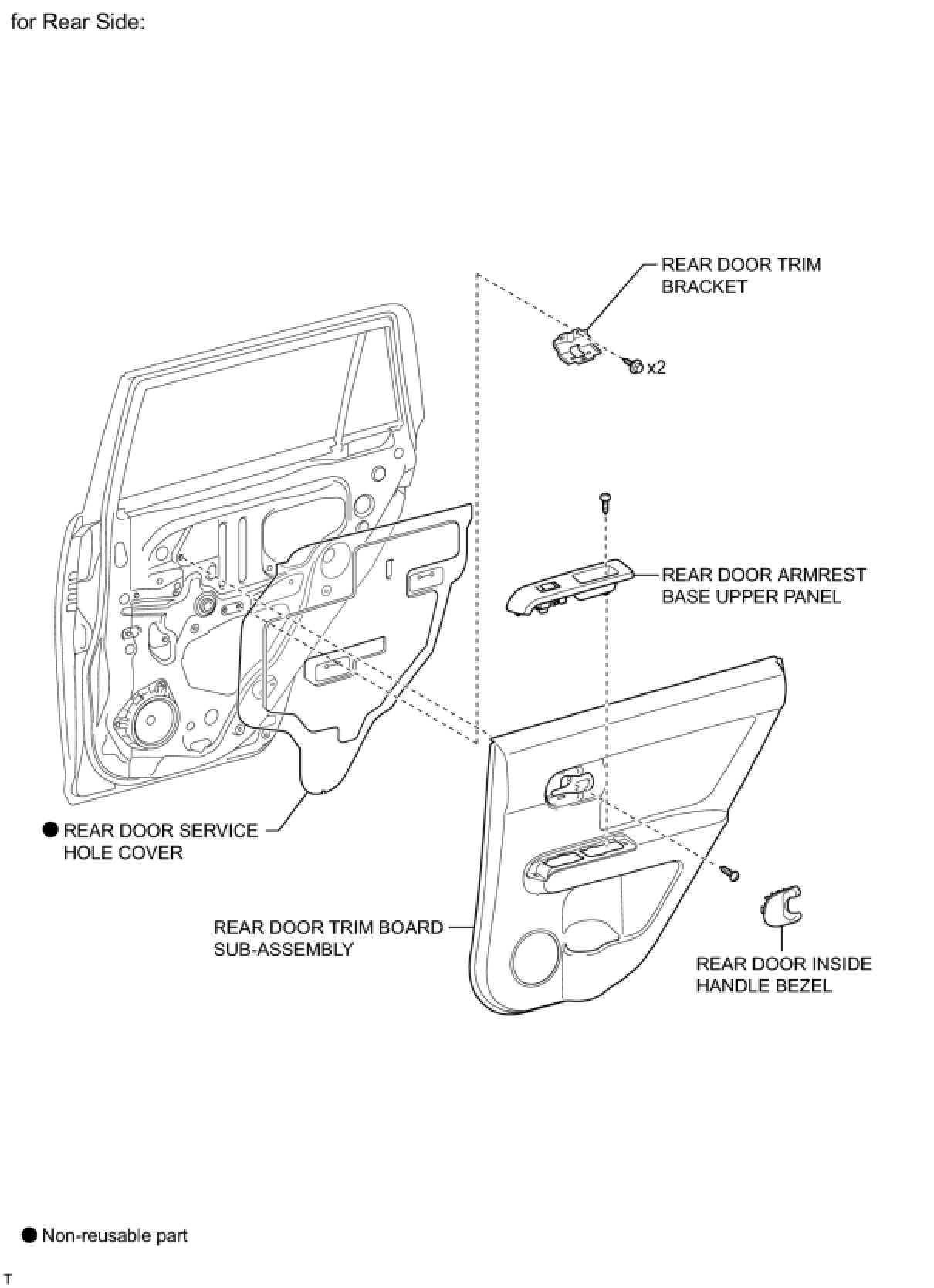 for Rear Side:

REAR DOOR TRIM BRACKET

x2

REAR DOOR ARMREST BASE UPPER PANEL

● REAR DOOR SERVICE HOLE COVER

REAR DOOR TRIM BOARD SUB-ASSEMBLY

REAR DOOR INSIDE HANDLE BEZEL

● Non-reusable part

T