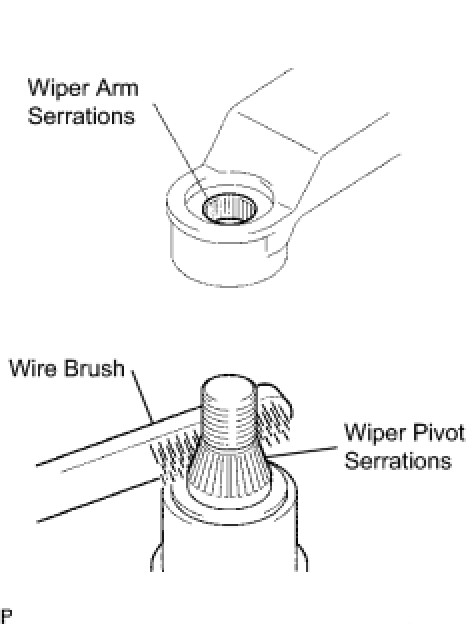 Wiper Arm Serrations

Wire Brush

Wiper Pivot Serrations

P