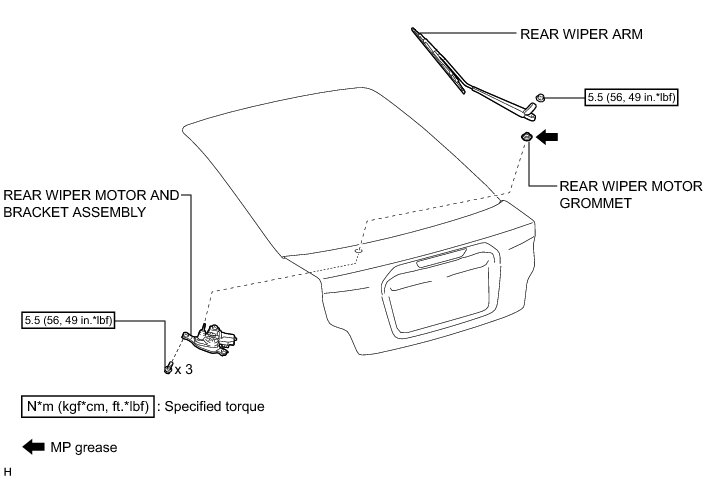 REAR WIPER ARM

5.5 (56, 49 in.*lbf)

REAR WIPER MOTOR GROMMET

REAR WIPER MOTOR AND BRACKET ASSEMBLY

5.5 (56, 49 in.*lbf)

x 3

N*m (kgf*cm, ft.*lbf) : Specified torque

MP grease

H