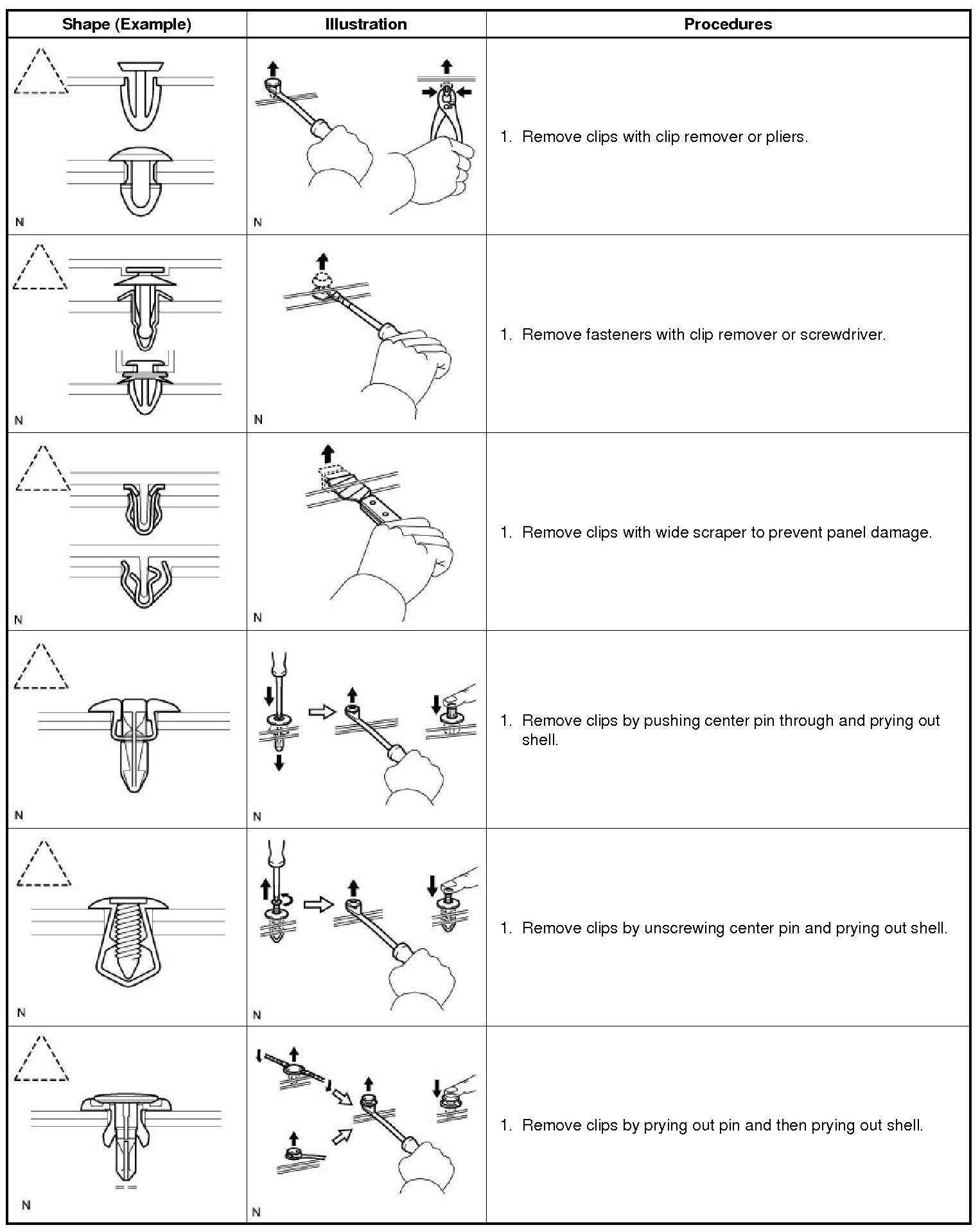 | Shape (Example) | Illustration | Procedures |
|---|---|---|
| N | N | 1. Remove clips with clip remover or pliers. |
| N | N | 1. Remove fasteners with clip remover or screwdriver. |
| N | N | 1. Remove clips with wide scraper to prevent panel damage. |
| N | N | 1. Remove clips by pushing center pin through and prying out shell. |
| N | N | 1. Remove clips by unscrewing center pin and prying out shell. |
| N | N | 1. Remove clips by prying out pin and then prying out shell. |