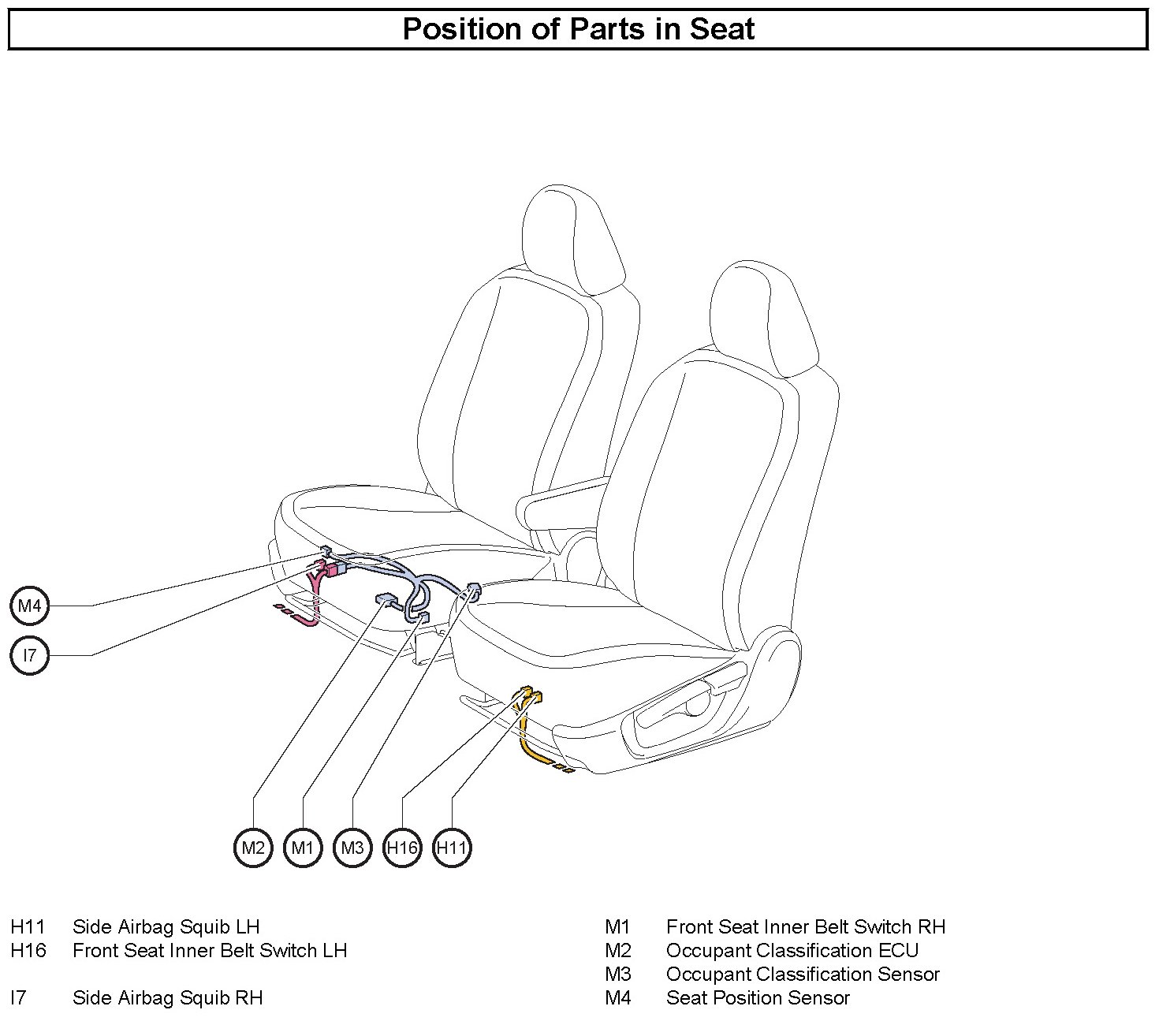 Position of Parts in Seat

M4

I7

M2 M1 M3 H16 H11

H11 Side Airbag Squib LH
H16 Front Seat Inner Belt Switch LH

I7 Side Airbag Squib RH

M1 Front Seat Inner Belt Switch RH
M2 Occupant Classification ECU
M3 Occupant Classification Sensor
M4 Seat Position Sensor