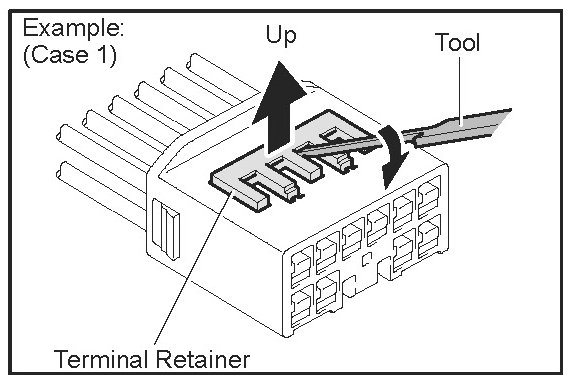 Example:
(Case 1)

Up

Tool

Terminal Retainer