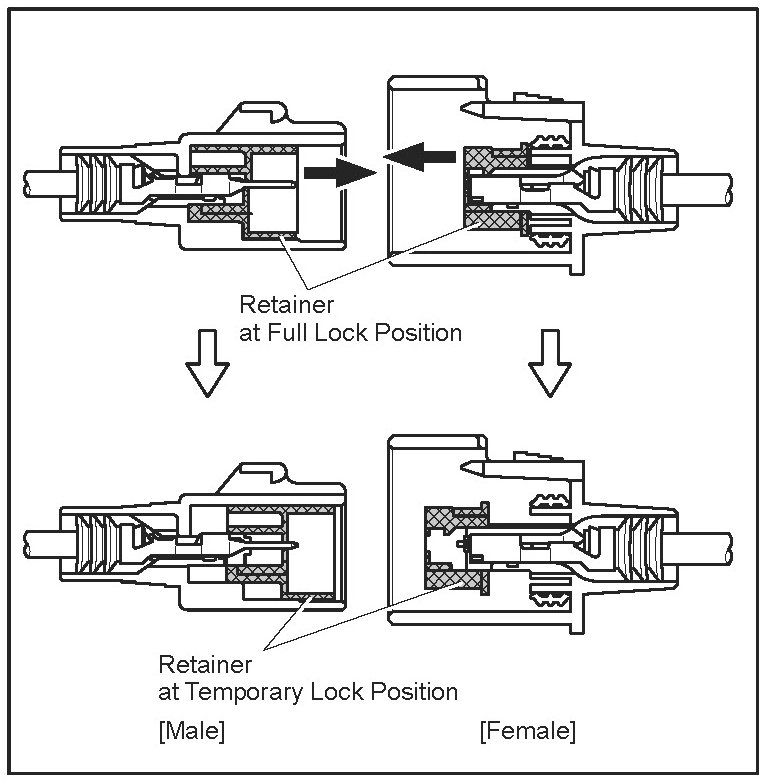 Retainer
at Full Lock Position

Retainer
at Temporary Lock Position

[Male]

[Female]