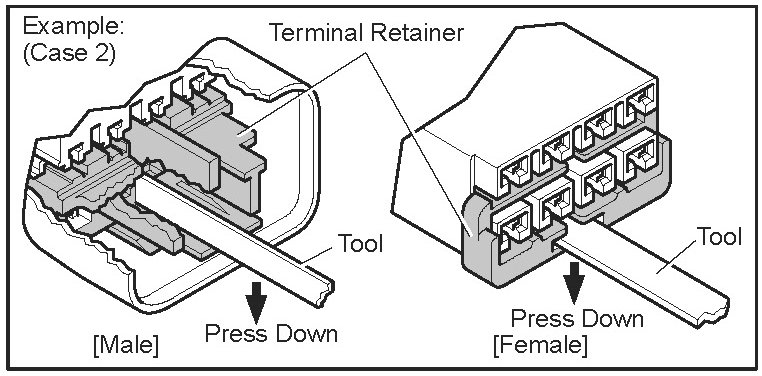 Example:
(Case 2)

Terminal Retainer

Tool

Press Down

[Male]

Tool

Press Down

[Female]