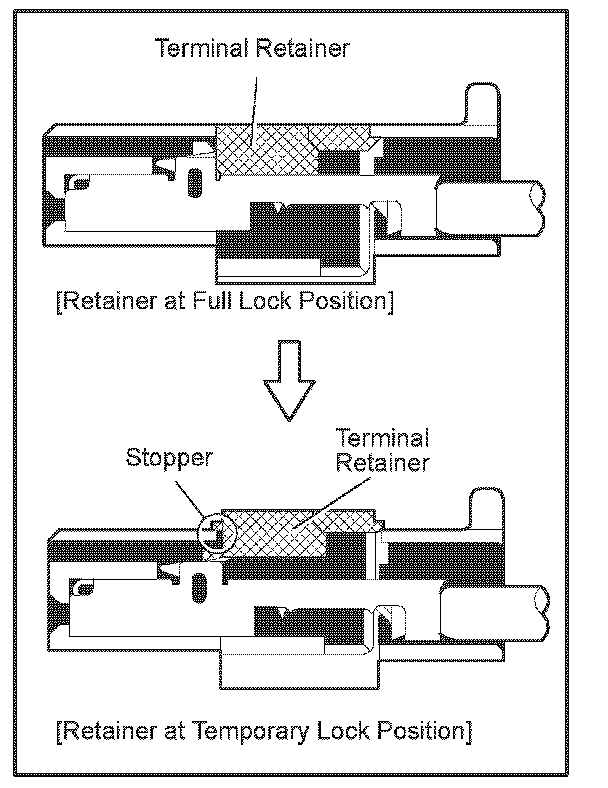 Terminal Retainer

[Retainer at Full Lock Position]

Stopper

Terminal Retainer

[Retainer at Temporary Lock Position]