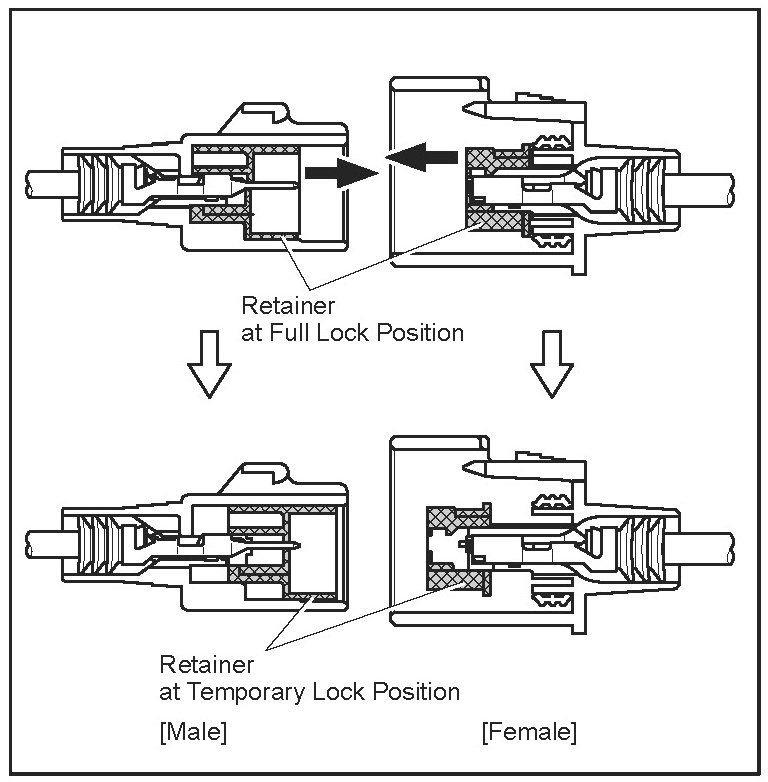 Retainer
at Full Lock Position

Retainer
at Temporary Lock Position

[Male]

[Female]