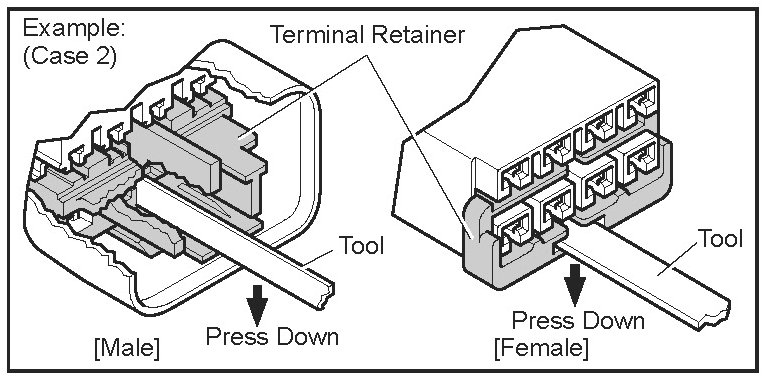 Example:
(Case 2)

Terminal Retainer

Tool

Press Down

[Male]

Tool

Press Down

[Female]