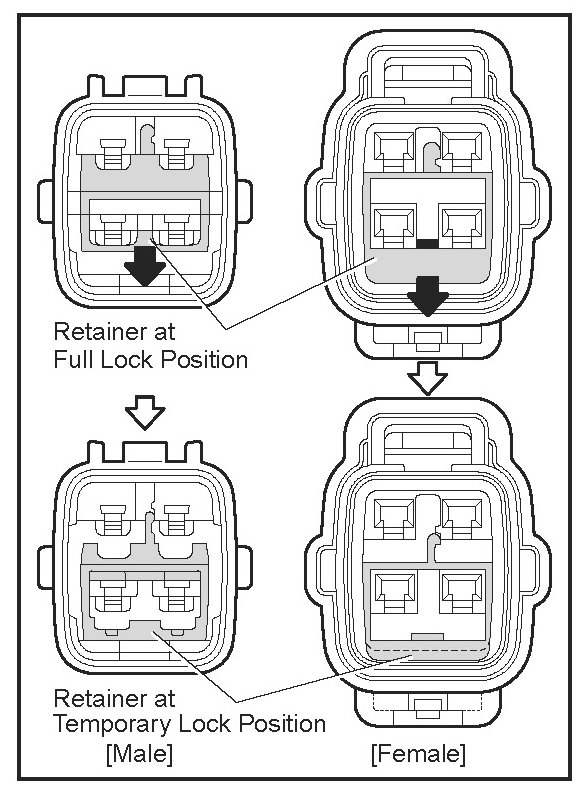 Retainer at
Full Lock Position

Retainer at
Temporary Lock Position

[Male]

[Female]