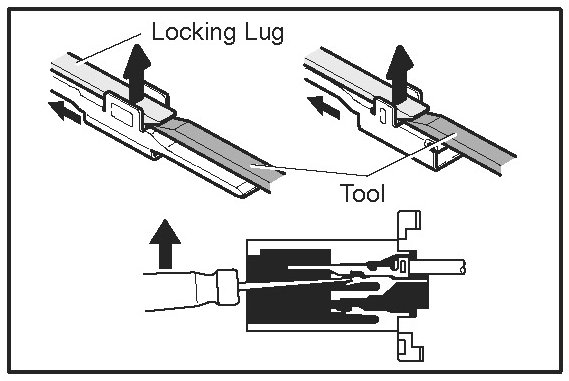 Locking Lug

Tool