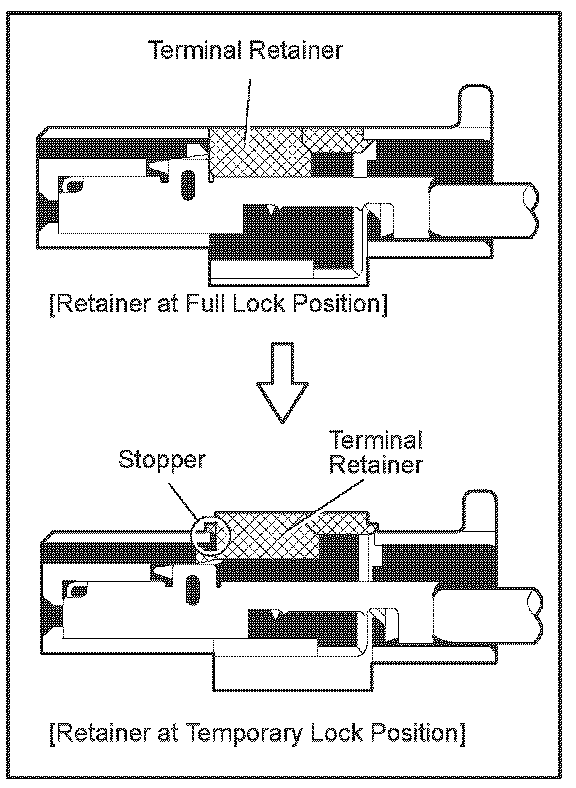 Terminal Retainer

[Retainer at Full Lock Position]

Stopper

Terminal Retainer

[Retainer at Temporary Lock Position]