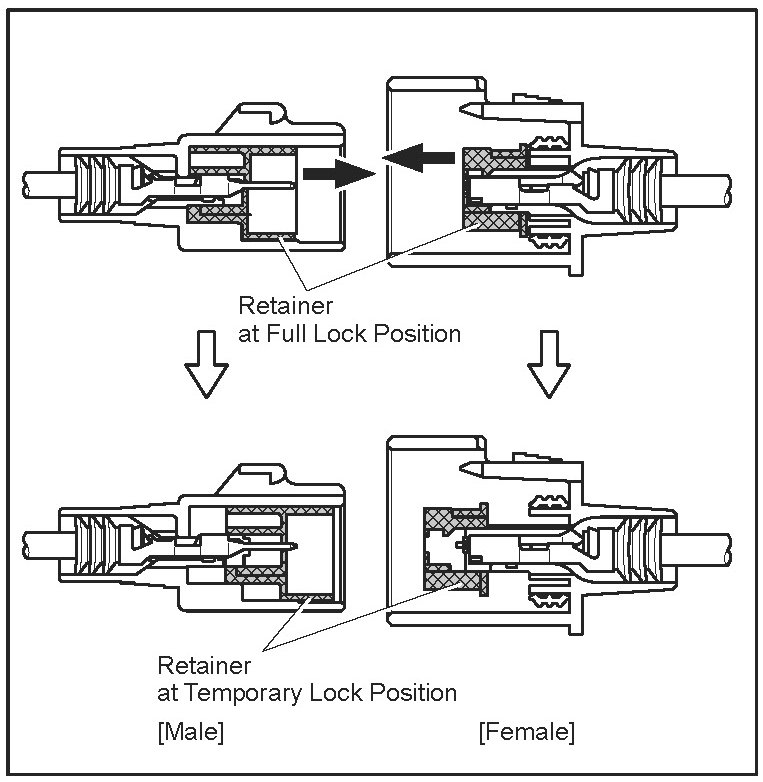 Retainer
at Full Lock Position

Retainer
at Temporary Lock Position

[Male]

[Female]