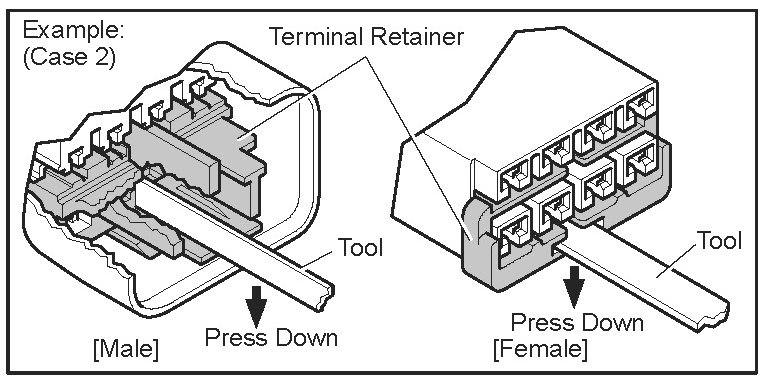 Example:
(Case 2)

Terminal Retainer

Tool

Press Down

[Male]

Tool

Press Down
[Female]