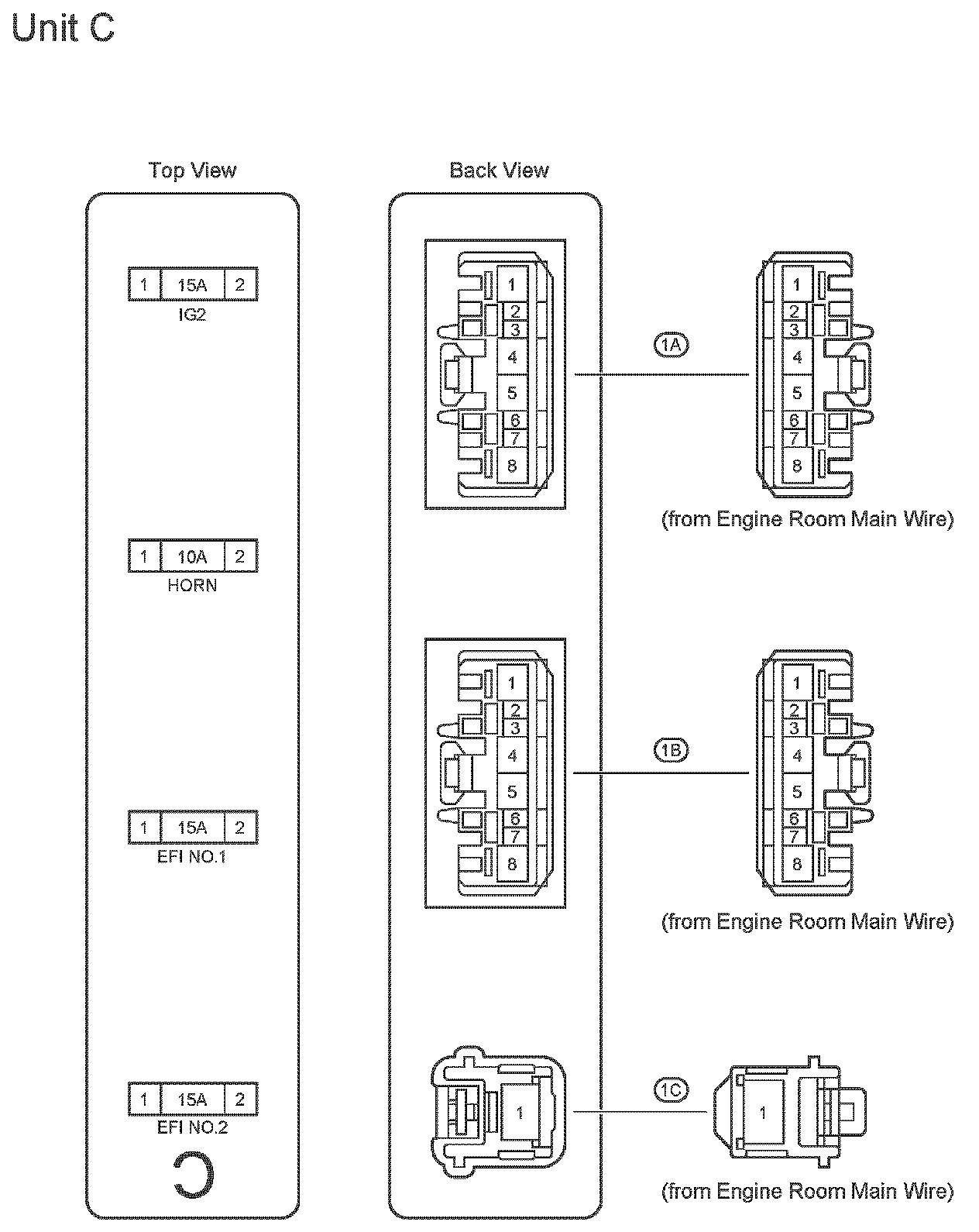 Unit C

Top View

1 15A 2
IG2

1 10A 2
HORN

1 15A 2
EFI NO.1

1 15A 2
EFI NO.2

C

Back View

1
2
3
4
5
6
7
8

1A

1
2
3
4
5
6
7
8

(from Engine Room Main Wire)

1
2
3
4
5
6
7
8

1B

1
2
3
4
5
6
7
8

(from Engine Room Main Wire)

1

1C

1

(from Engine Room Main Wire)