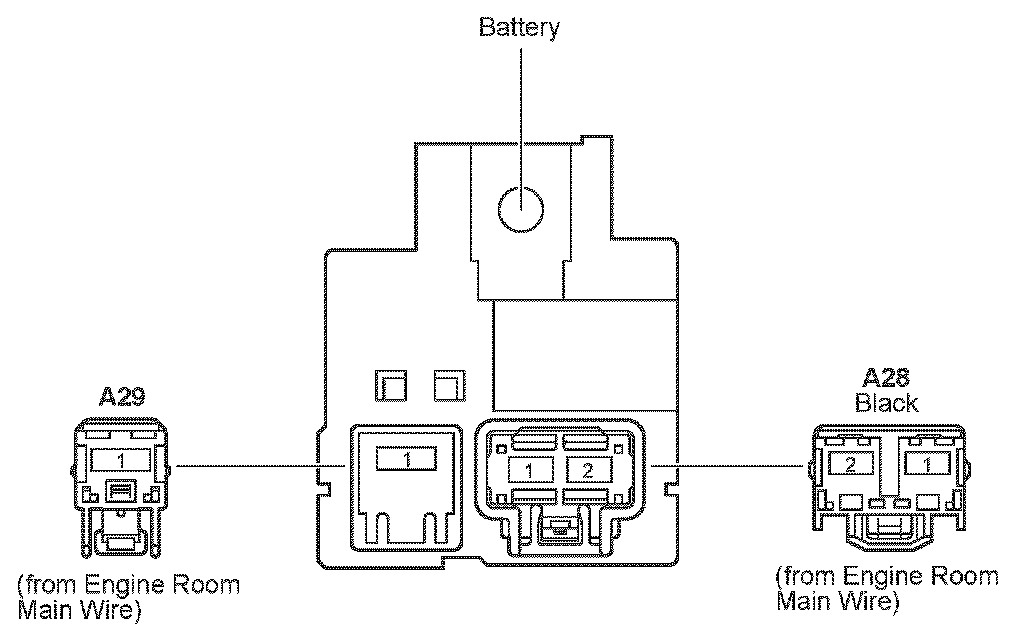 Battery

A29

1

(from Engine Room Main Wire)

1

1 2

A28
Black

2 1

(from Engine Room Main Wire)