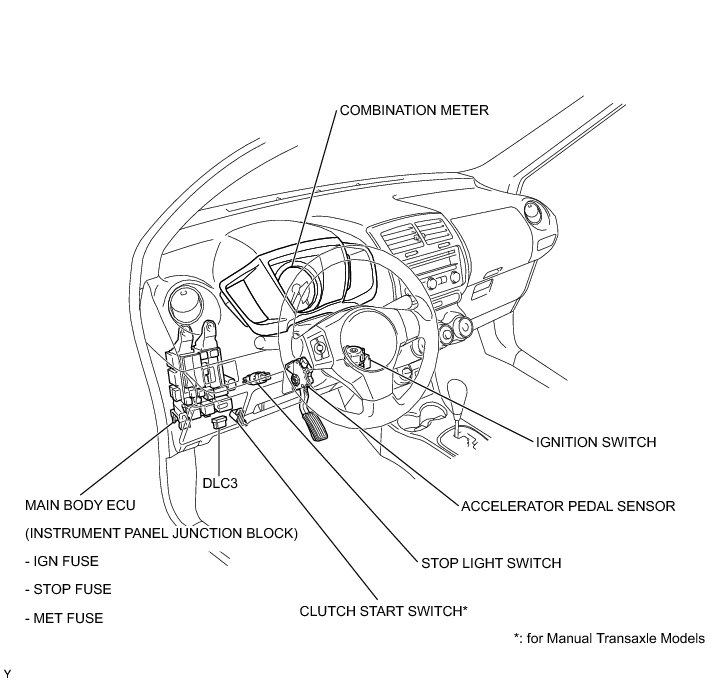 COMBINATION METER

IGNITION SWITCH

DLC3

MAIN BODY ECU

(INSTRUMENT PANEL JUNCTION BLOCK)

- IGN FUSE

- STOP FUSE

- MET FUSE

ACCELERATOR PEDAL SENSOR

STOP LIGHT SWITCH

CLUTCH START SWITCH*

*: for Manual Transaxle Models

Y