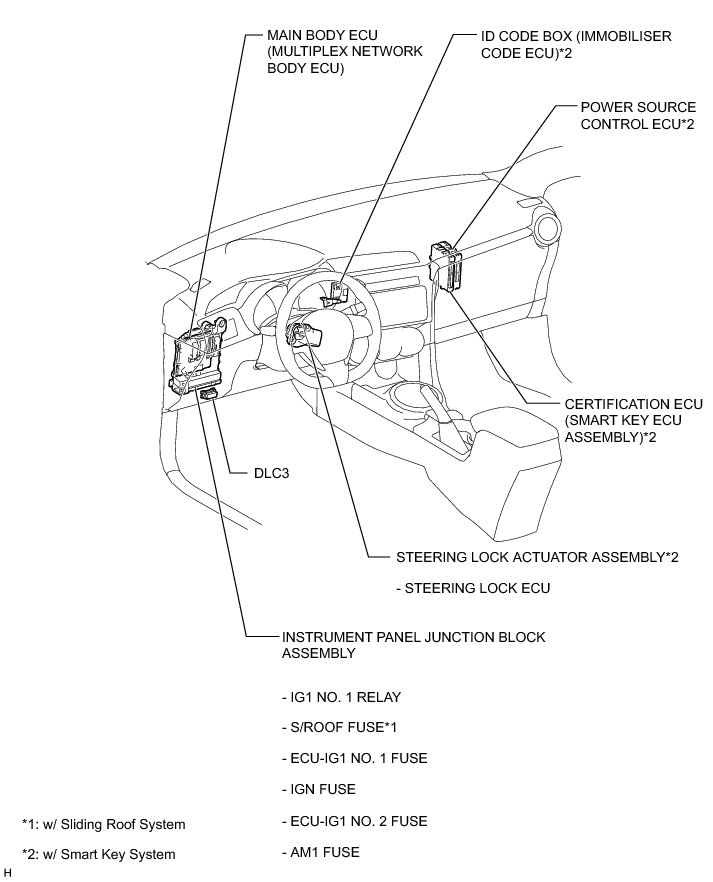 MAIN BODY ECU (MULTIPLEX NETWORK BODY ECU)

ID CODE BOX (IMMOBILISER CODE ECU)*2

POWER SOURCE CONTROL ECU*2

CERTIFICATION ECU (SMART KEY ECU ASSEMBLY)*2

DLC3

STEERING LOCK ACTUATOR ASSEMBLY*2

- STEERING LOCK ECU

INSTRUMENT PANEL JUNCTION BLOCK ASSEMBLY

- IG1 NO. 1 RELAY

- S/ROOF FUSE*1

- ECU-IG1 NO. 1 FUSE

- IGN FUSE

- ECU-IG1 NO. 2 FUSE

- AM1 FUSE

*1: w/ Sliding Roof System

*2: w/ Smart Key System

H