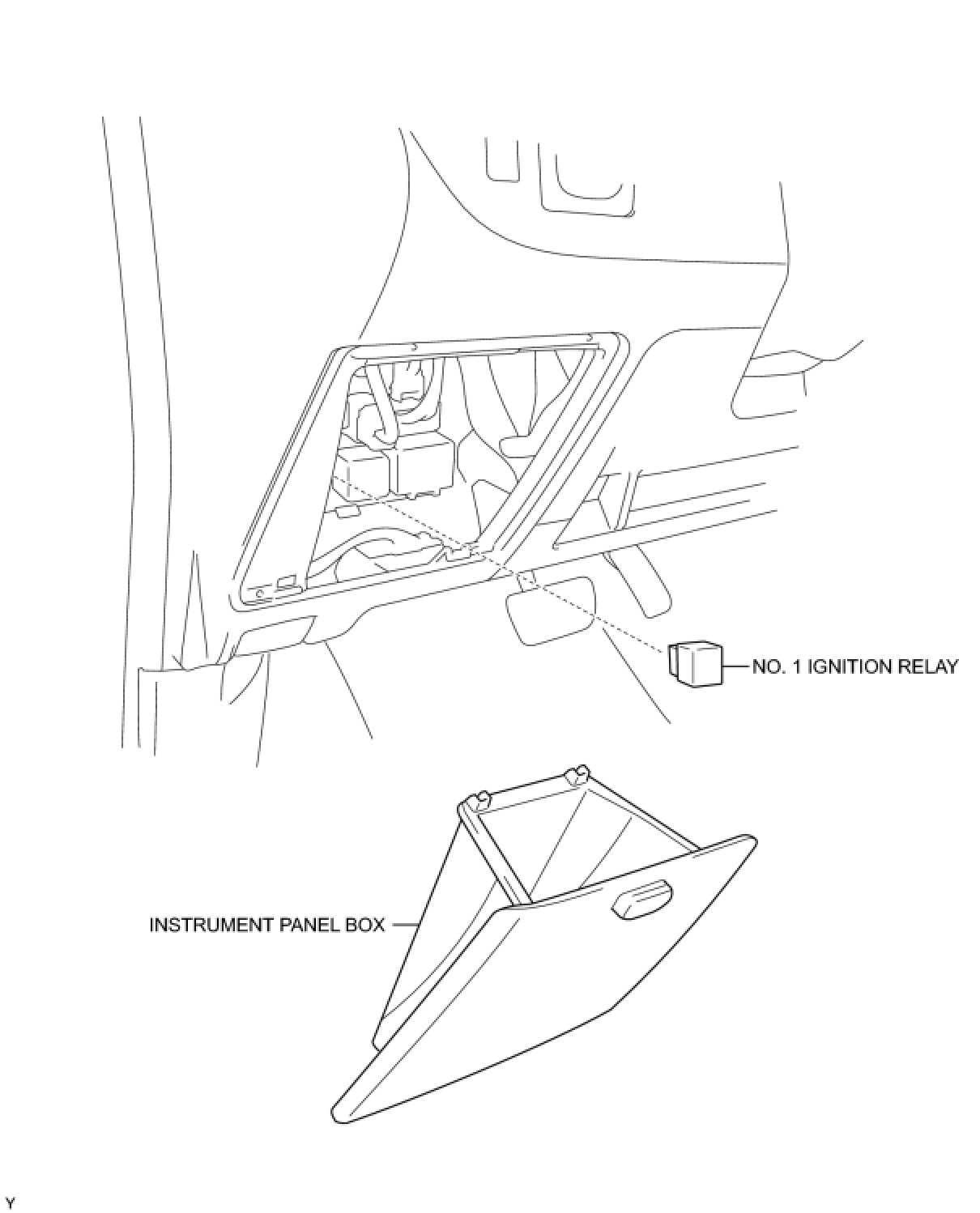 NO. 1 IGNITION RELAY

INSTRUMENT PANEL BOX

Y