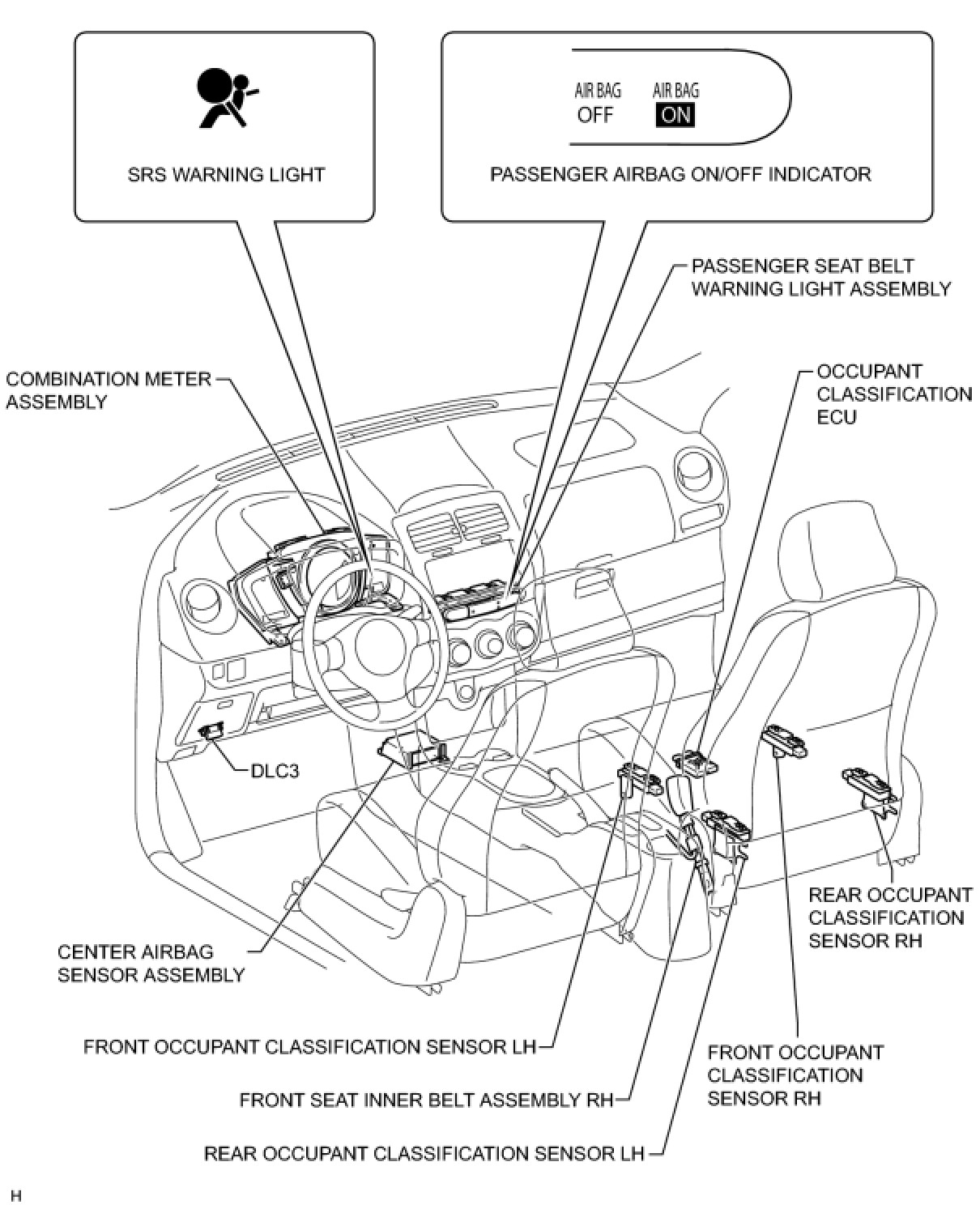 SRS WARNING LIGHT

AIR BAG
OFF

AIR BAG
ON

PASSENGER AIRBAG ON/OFF INDICATOR

PASSENGER SEAT BELT WARNING LIGHT ASSEMBLY

COMBINATION METER ASSEMBLY

OCCUPANT CLASSIFICATION ECU

DLC3

REAR OCCUPANT CLASSIFICATION SENSOR RH

CENTER AIRBAG SENSOR ASSEMBLY

FRONT OCCUPANT CLASSIFICATION SENSOR LH

FRONT OCCUPANT CLASSIFICATION SENSOR RH

FRONT SEAT INNER BELT ASSEMBLY RH

REAR OCCUPANT CLASSIFICATION SENSOR LH

H