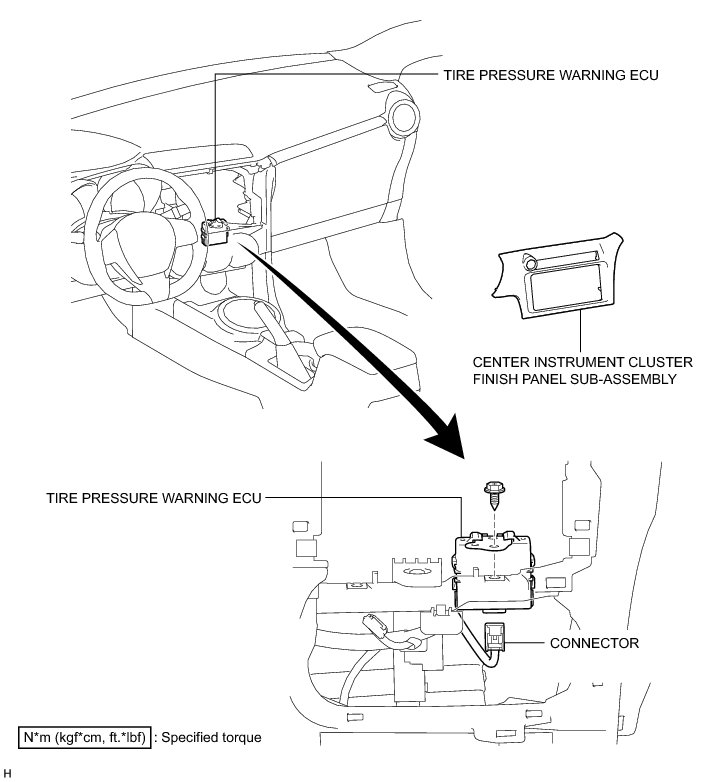 TIRE PRESSURE WARNING ECU

CENTER INSTRUMENT CLUSTER FINISH PANEL SUB-ASSEMBLY

TIRE PRESSURE WARNING ECU

CONNECTOR

N*m (kgf*cm, ft.*lbf) : Specified torque

H