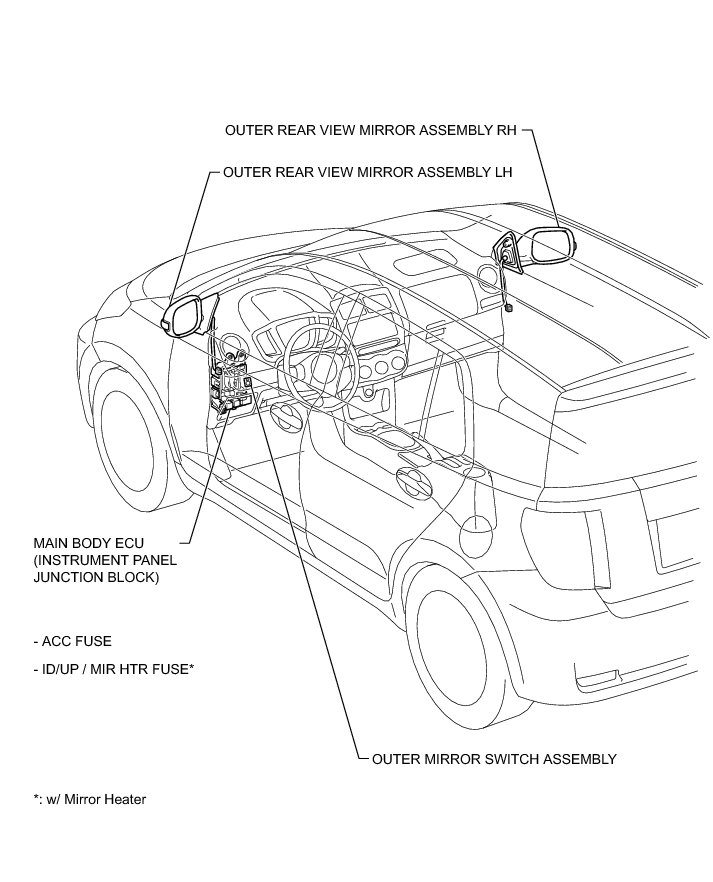 OUTER REAR VIEW MIRROR ASSEMBLY RH

OUTER REAR VIEW MIRROR ASSEMBLY LH

MAIN BODY ECU
(INSTRUMENT PANEL
JUNCTION BLOCK)

- ACC FUSE

- ID/UP / MIR HTR FUSE*

OUTER MIRROR SWITCH ASSEMBLY

*: w/ Mirror Heater