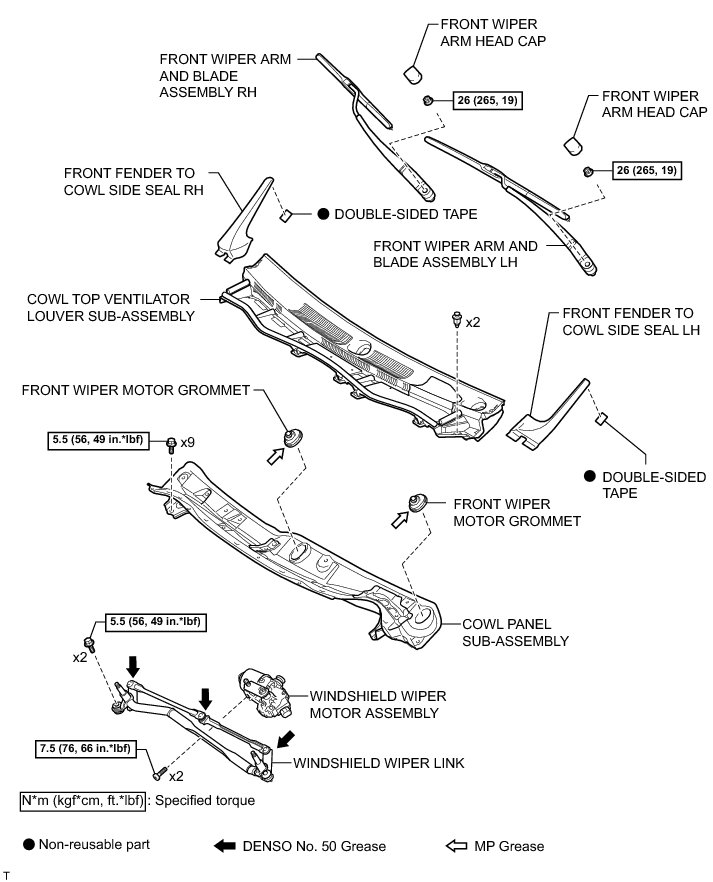 FRONT WIPER ARM HEAD CAP

FRONT WIPER ARM AND BLADE ASSEMBLY RH

26 (265, 19)

FRONT WIPER ARM HEAD CAP

26 (265, 19)

FRONT FENDER TO COWL SIDE SEAL RH

● DOUBLE-SIDED TAPE

FRONT WIPER ARM AND BLADE ASSEMBLY LH

COWL TOP VENTILATOR LOUVER SUB-ASSEMBLY

x2

FRONT FENDER TO COWL SIDE SEAL LH

FRONT WIPER MOTOR GROMMET

5.5 (56, 49 in.*lbf)

x9

● DOUBLE-SIDED TAPE

FRONT WIPER MOTOR GROMMET

COWL PANEL SUB-ASSEMBLY

5.5 (56, 49 in.*lbf)

x2

WINDSHIELD WIPER MOTOR ASSEMBLY

7.5 (76, 66 in.*lbf)

x2

WINDSHIELD WIPER LINK

N*m (kgf*cm, ft.*lbf) : Specified torque

● Non-reusable part

DENSO No. 50 Grease

MP Grease

T