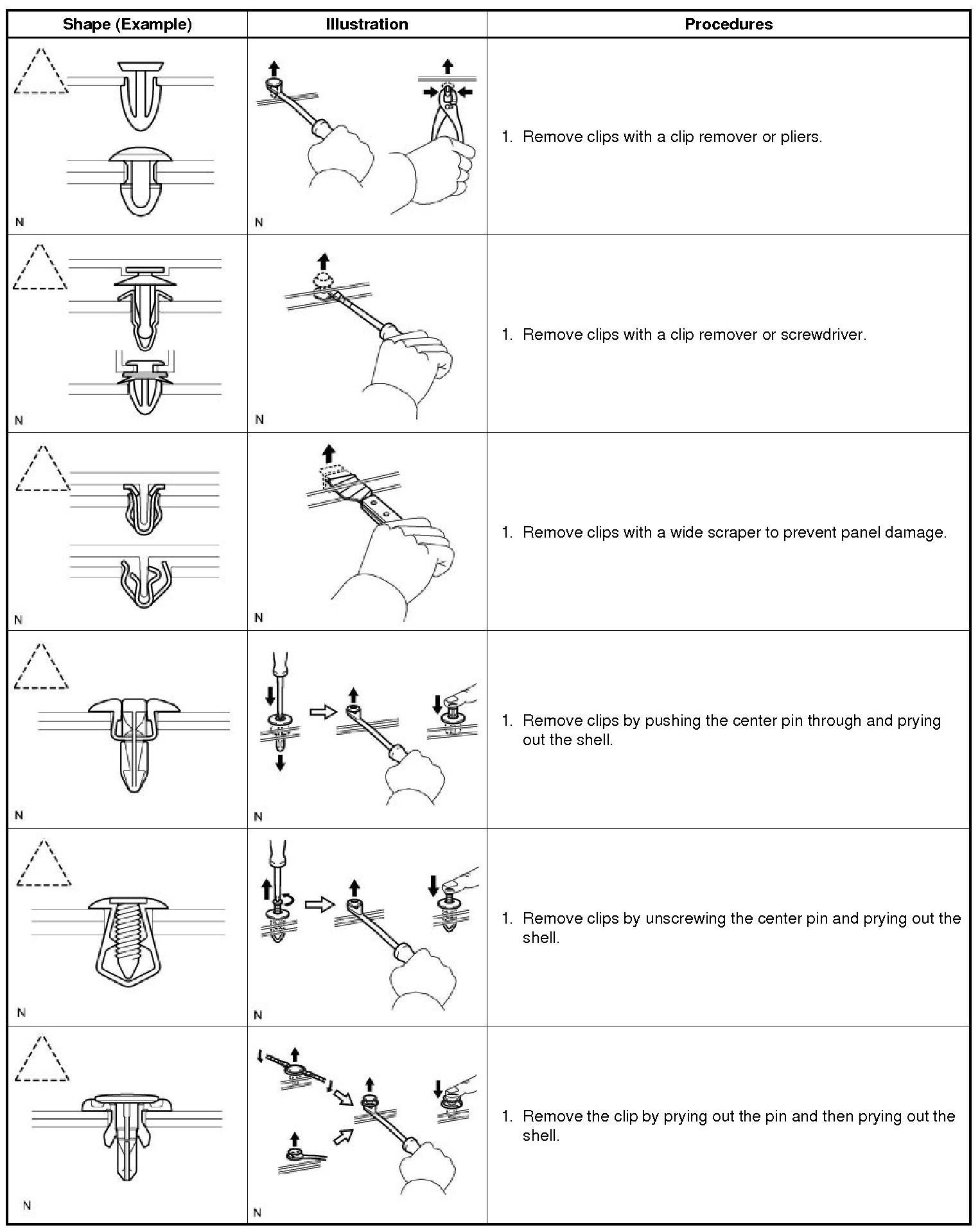 | Shape (Example) | Illustration | Procedures |
|---|---|---|
| N | N | 1. Remove clips with a clip remover or pliers. |
| N | N | 1. Remove clips with a clip remover or screwdriver. |
| N | N | 1. Remove clips with a wide scraper to prevent panel damage. |
| N | N | 1. Remove clips by pushing the center pin through and prying out the shell. |
| N | N | 1. Remove clips by unscrewing the center pin and prying out the shell. |
| N | N | 1. Remove the clip by prying out the pin and then prying out the shell. |