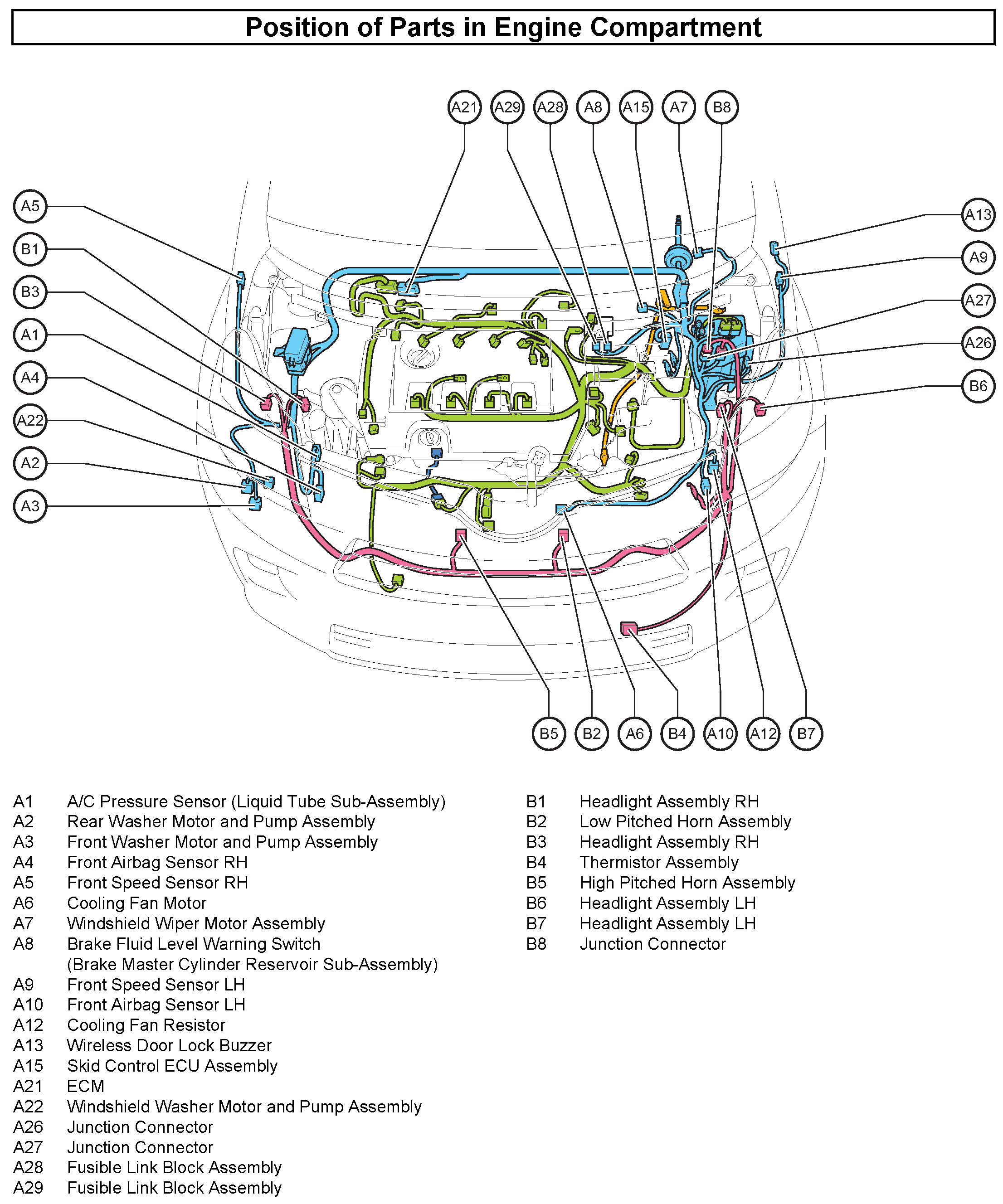 Position of Parts in Engine Compartment

A21 A29 A28 A8 A15 A7 B8

A5
B1
B3
A1
A4
A22
A2
A3

A13
A9
A27
A26
B6

B5 B2 A6 B4 A10 A12 B7

A1 A/C Pressure Sensor (Liquid Tube Sub-Assembly)
A2 Rear Washer Motor and Pump Assembly
A3 Front Washer Motor and Pump Assembly
A4 Front Airbag Sensor RH
A5 Front Speed Sensor RH
A6 Cooling Fan Motor
A7 Windshield Wiper Motor Assembly
A8 Brake Fluid Level Warning Switch (Brake Master Cylinder Reservoir Sub-Assembly)
A9 Front Speed Sensor LH
A10 Front Airbag Sensor LH
A12 Cooling Fan Resistor
A13 Wireless Door Lock Buzzer
A15 Skid Control ECU Assembly
A21 ECM
A22 Windshield Washer Motor and Pump Assembly
A26 Junction Connector
A27 Junction Connector
A28 Fusible Link Block Assembly
A29 Fusible Link Block Assembly

B1 Headlight Assembly RH
B2 Low Pitched Horn Assembly
B3 Headlight Assembly RH
B4 Thermistor Assembly
B5 High Pitched Horn Assembly
B6 Headlight Assembly LH
B7 Headlight Assembly LH
B8 Junction Connector