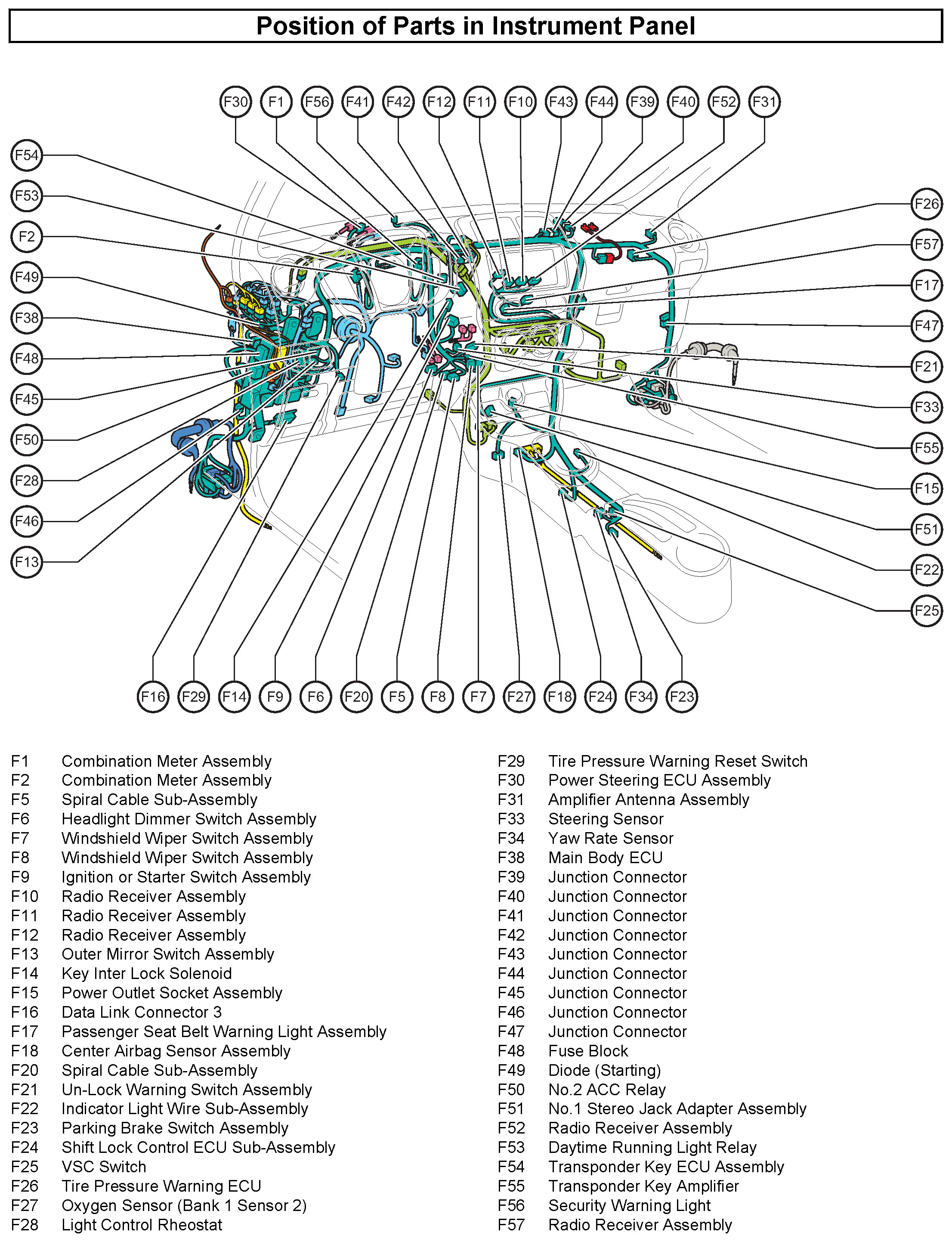 Position of Parts in Instrument Panel

F30 F1 F56 F41 F42 F12 F11 F10 F43 F44 F39 F40 F52 F31

F54
F53
F2
F49
F38
F48
F45
F50
F28
F46
F13

F26
F57
F17
F47
F21
F33
F55
F15
F51
F22
F25

F16 F29 F14 F9 F6 F20 F5 F8 F7 F27 F18 F24 F34 F23

F1 Combination Meter Assembly
F2 Combination Meter Assembly
F5 Spiral Cable Sub-Assembly
F6 Headlight Dimmer Switch Assembly
F7 Windshield Wiper Switch Assembly
F8 Windshield Wiper Switch Assembly
F9 Ignition or Starter Switch Assembly
F10 Radio Receiver Assembly
F11 Radio Receiver Assembly
F12 Radio Receiver Assembly
F13 Outer Mirror Switch Assembly
F14 Key Inter Lock Solenoid
F15 Power Outlet Socket Assembly
F16 Data Link Connector 3
F17 Passenger Seat Belt Warning Light Assembly
F18 Center Airbag Sensor Assembly
F20 Spiral Cable Sub-Assembly
F21 Un-Lock Warning Switch Assembly
F22 Indicator Light Wire Sub-Assembly
F23 Parking Brake Switch Assembly
F24 Shift Lock Control ECU Sub-Assembly
F25 VSC Switch
F26 Tire Pressure Warning ECU
F27 Oxygen Sensor (Bank 1 Sensor 2)
F28 Light Control Rheostat

F29 Tire Pressure Warning Reset Switch
F30 Power Steering ECU Assembly
F31 Amplifier Antenna Assembly
F33 Steering Sensor
F34 Yaw Rate Sensor
F38 Main Body ECU
F39 Junction Connector
F40 Junction Connector
F41 Junction Connector
F42 Junction Connector
F43 Junction Connector
F44 Junction Connector
F45 Junction Connector
F46 Junction Connector
F47 Junction Connector
F48 Fuse Block
F49 Diode (Starting)
F50 No.2 ACC Relay
F51 No.1 Stereo Jack Adapter Assembly
F52 Radio Receiver Assembly
F53 Daytime Running Light Relay
F54 Transponder Key ECU Assembly
F55 Transponder Key Amplifier
F56 Security Warning Light
F57 Radio Receiver Assembly