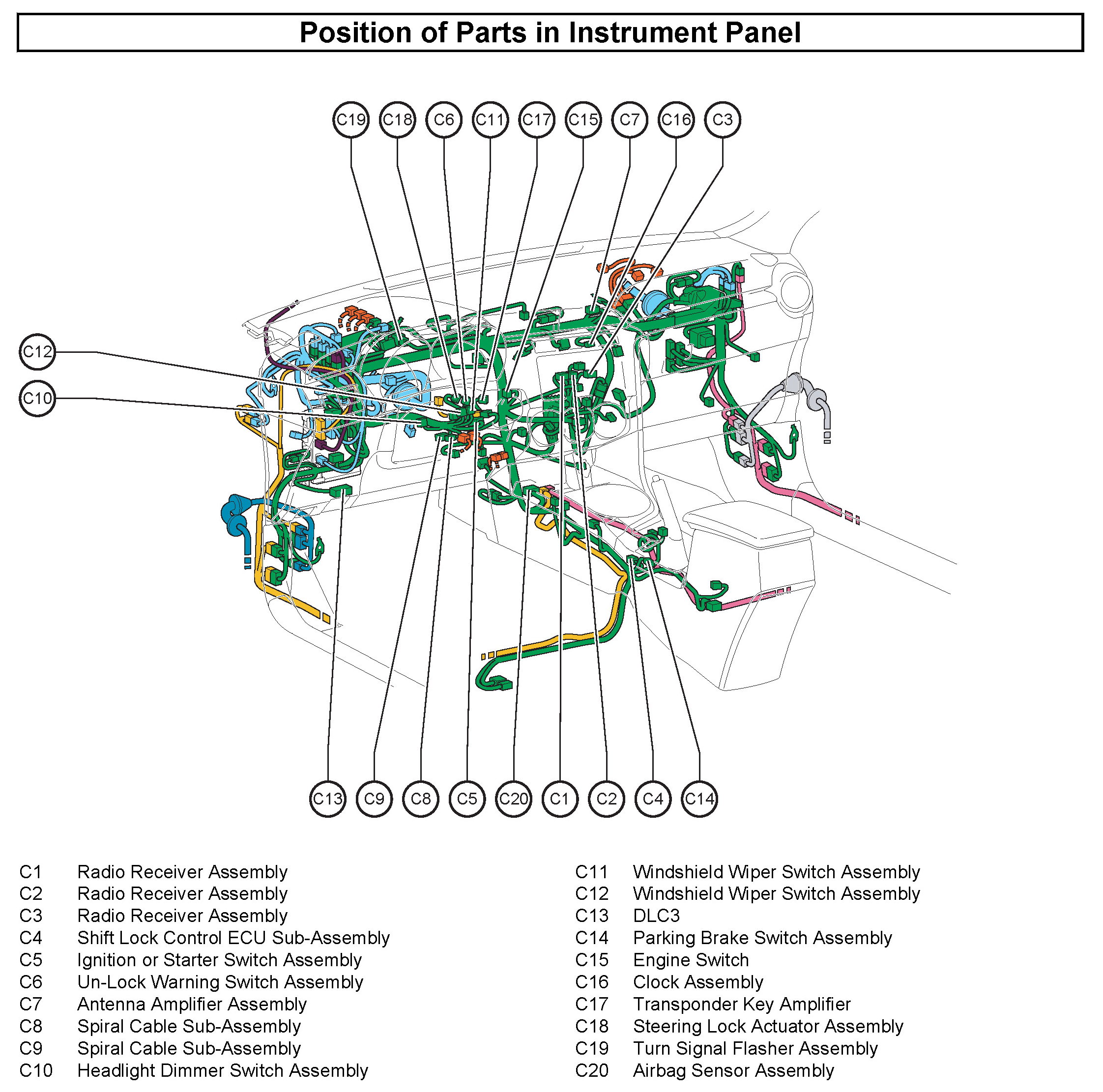 Position of Parts in Instrument Panel

C19 C18 C6 C11 C17 C15 C7 C16 C3

C12

C10

C13 C9 C8 C5 C20 C1 C2 C4 C14

C1 Radio Receiver Assembly
C2 Radio Receiver Assembly
C3 Radio Receiver Assembly
C4 Shift Lock Control ECU Sub-Assembly
C5 Ignition or Starter Switch Assembly
C6 Un-Lock Warning Switch Assembly
C7 Antenna Amplifier Assembly
C8 Spiral Cable Sub-Assembly
C9 Spiral Cable Sub-Assembly
C10 Headlight Dimmer Switch Assembly

C11 Windshield Wiper Switch Assembly
C12 Windshield Wiper Switch Assembly
C13 DLC3
C14 Parking Brake Switch Assembly
C15 Engine Switch
C16 Clock Assembly
C17 Transponder Key Amplifier
C18 Steering Lock Actuator Assembly
C19 Turn Signal Flasher Assembly
C20 Airbag Sensor Assembly