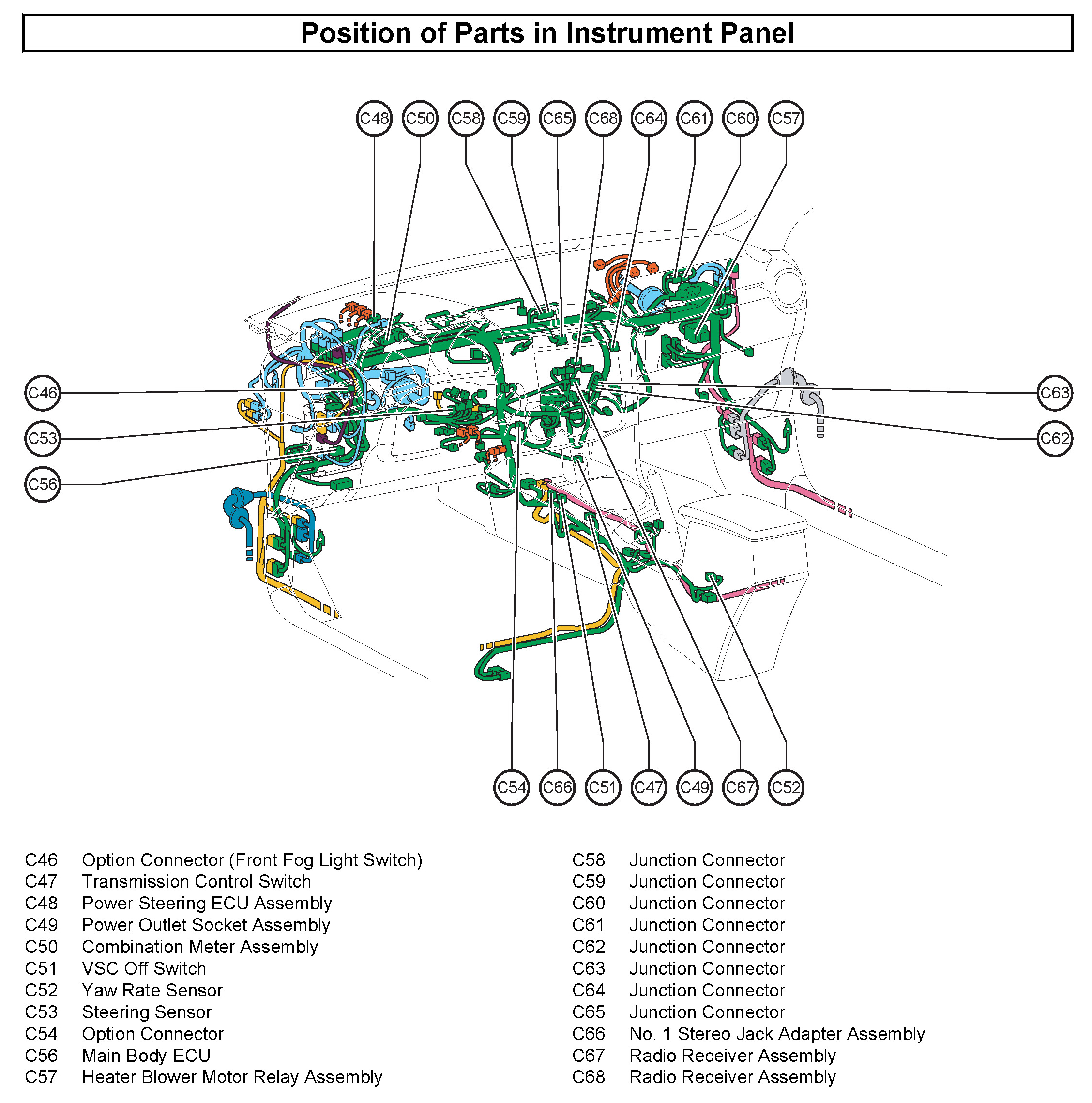 Position of Parts in Instrument Panel

C48 C50 C58 C59 C65 C68 C64 C61 C60 C57

C46

C53

C56

C63

C62

C54 C66 C51 C47 C49 C67 C52

C46 Option Connector (Front Fog Light Switch)
C47 Transmission Control Switch
C48 Power Steering ECU Assembly
C49 Power Outlet Socket Assembly
C50 Combination Meter Assembly
C51 VSC Off Switch
C52 Yaw Rate Sensor
C53 Steering Sensor
C54 Option Connector
C56 Main Body ECU
C57 Heater Blower Motor Relay Assembly

C58 Junction Connector
C59 Junction Connector
C60 Junction Connector
C61 Junction Connector
C62 Junction Connector
C63 Junction Connector
C64 Junction Connector
C65 Junction Connector
C66 No. 1 Stereo Jack Adapter Assembly
C67 Radio Receiver Assembly
C68 Radio Receiver Assembly