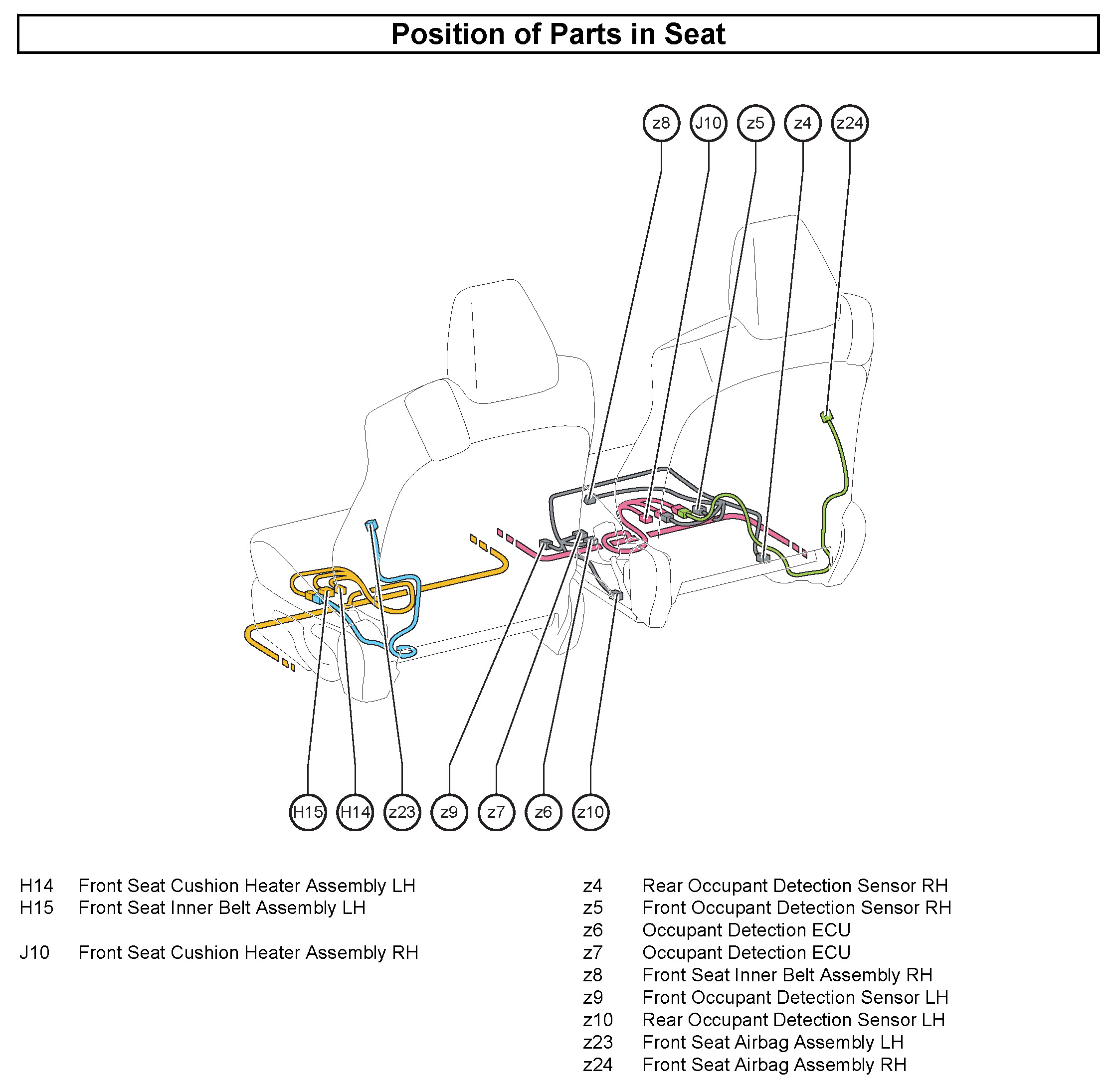 Position of Parts in Seat

z8 J10 z5 z4 z24

H15 H14 z23 z9 z7 z6 z10

H14 Front Seat Cushion Heater Assembly LH
H15 Front Seat Inner Belt Assembly LH

J10 Front Seat Cushion Heater Assembly RH

z4 Rear Occupant Detection Sensor RH
z5 Front Occupant Detection Sensor RH
z6 Occupant Detection ECU
z7 Occupant Detection ECU
z8 Front Seat Inner Belt Assembly RH
z9 Front Occupant Detection Sensor LH
z10 Rear Occupant Detection Sensor LH
z23 Front Seat Airbag Assembly LH
z24 Front Seat Airbag Assembly RH